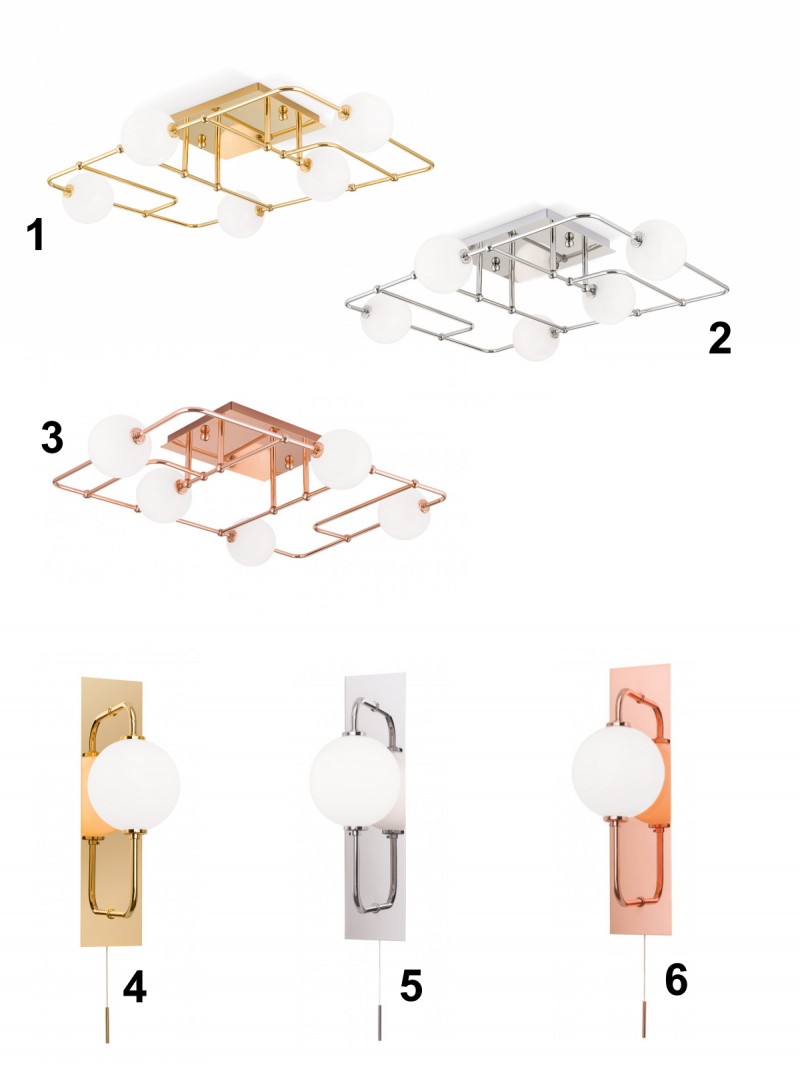 1

2

3

4

5

6