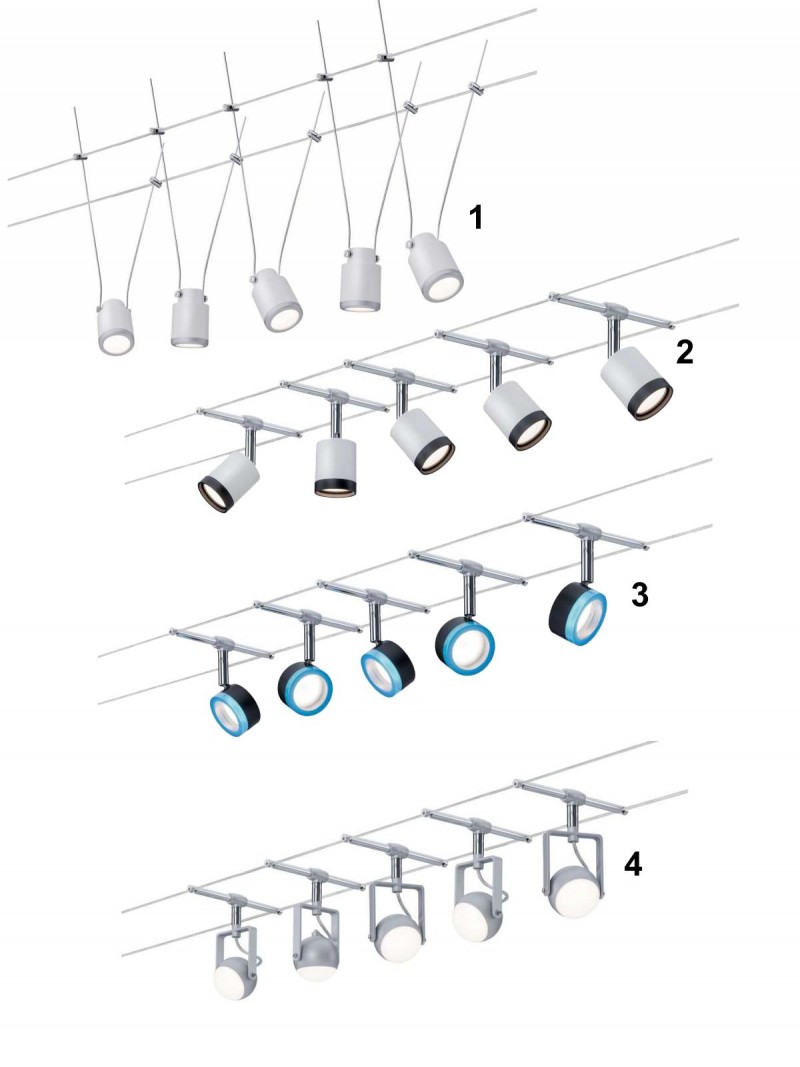 1

2

3

4