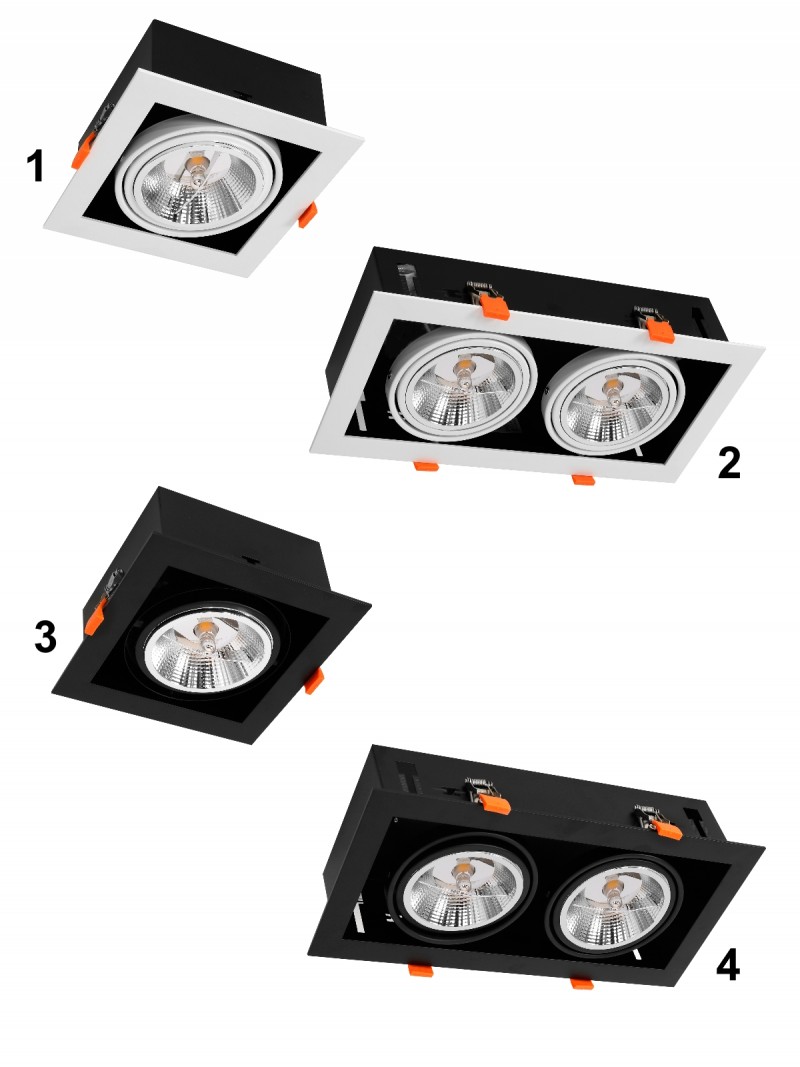 1

2

3

4