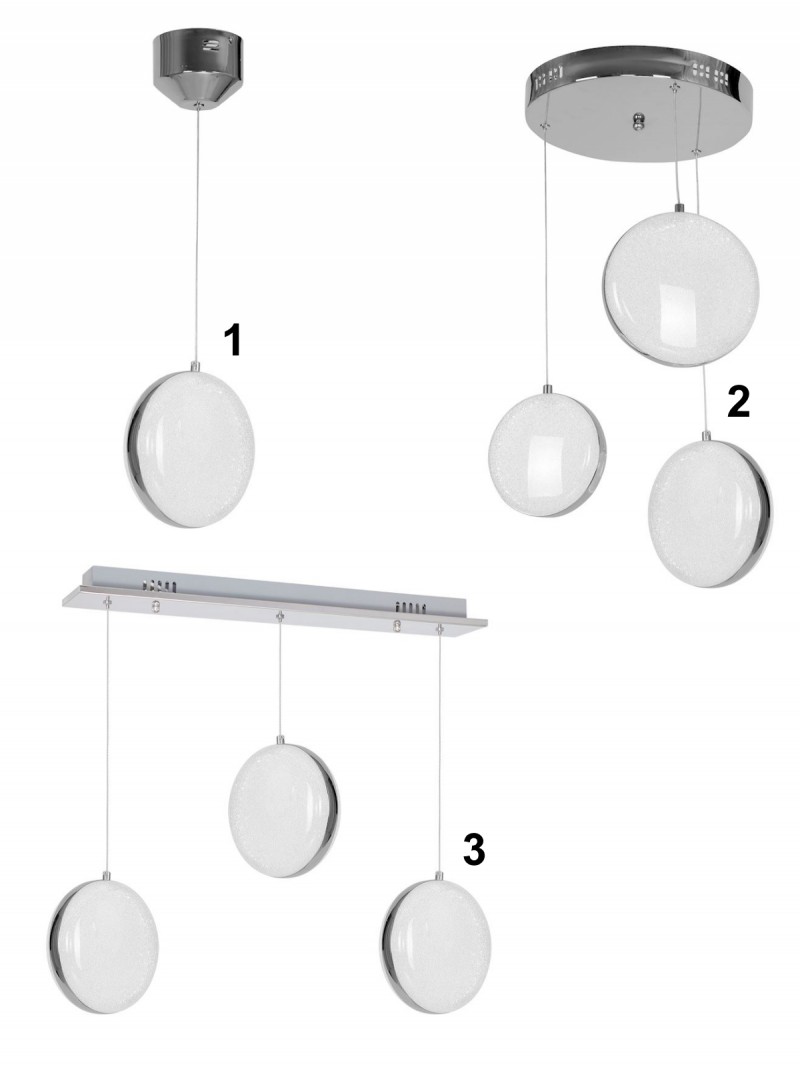 1

2

3