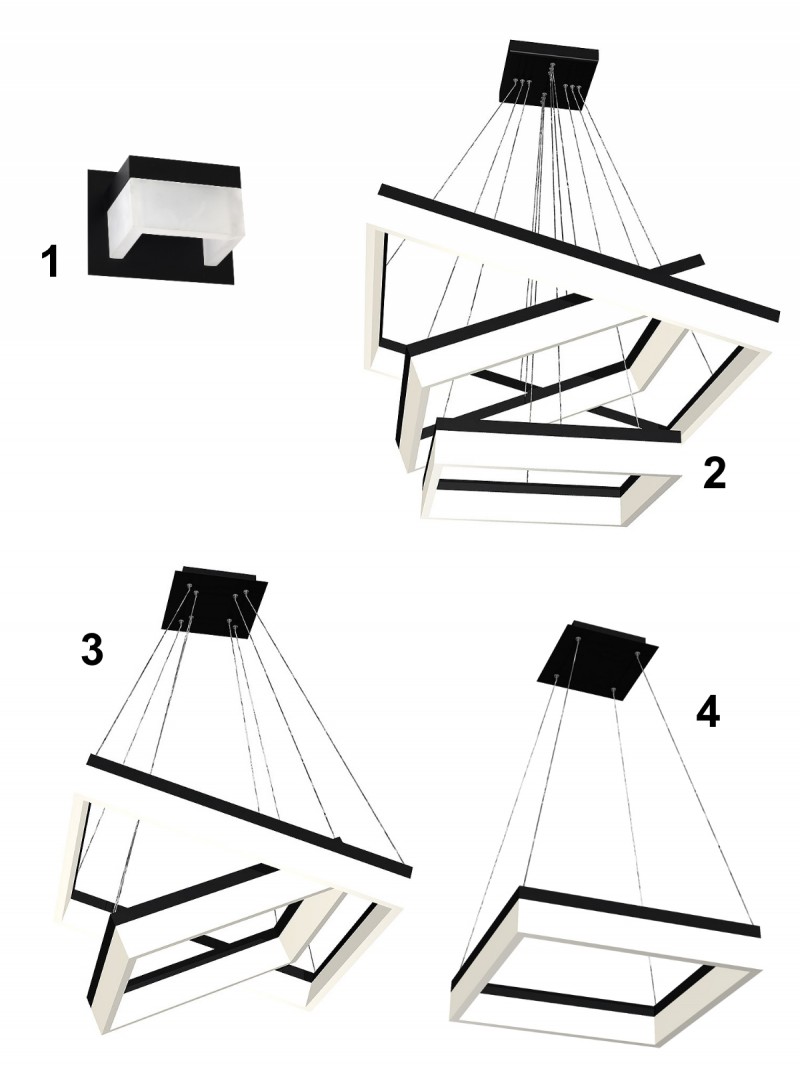 1

2

3

4