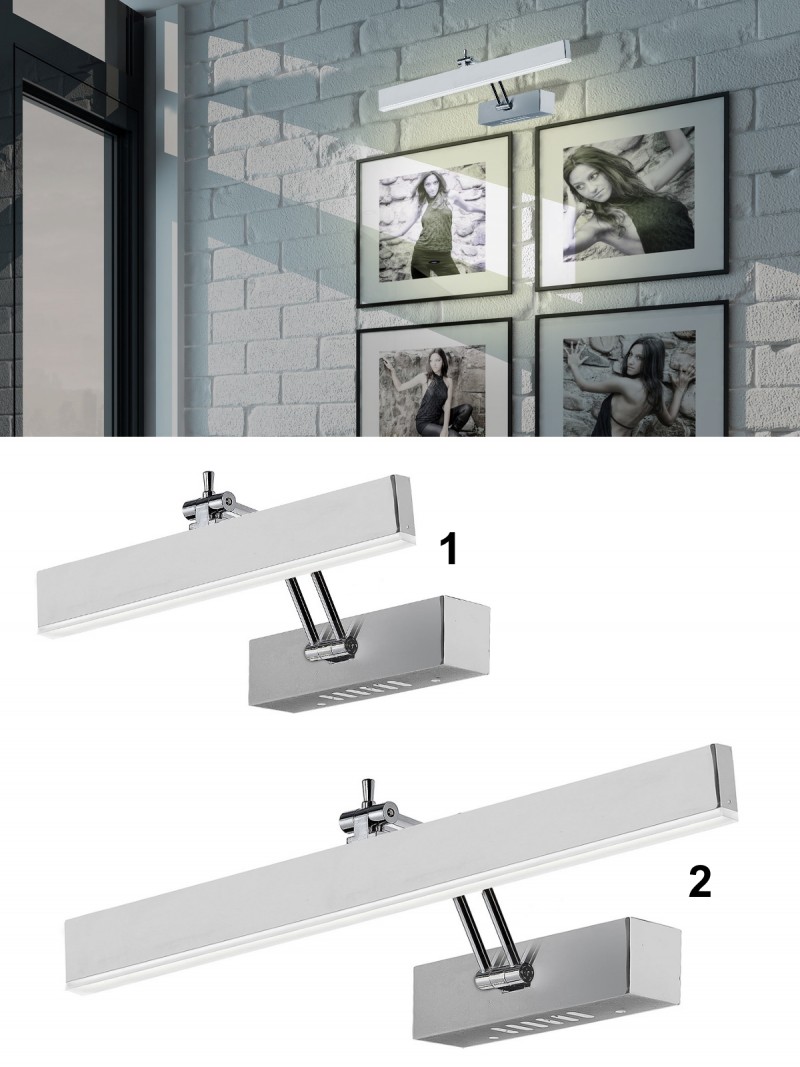 1

2