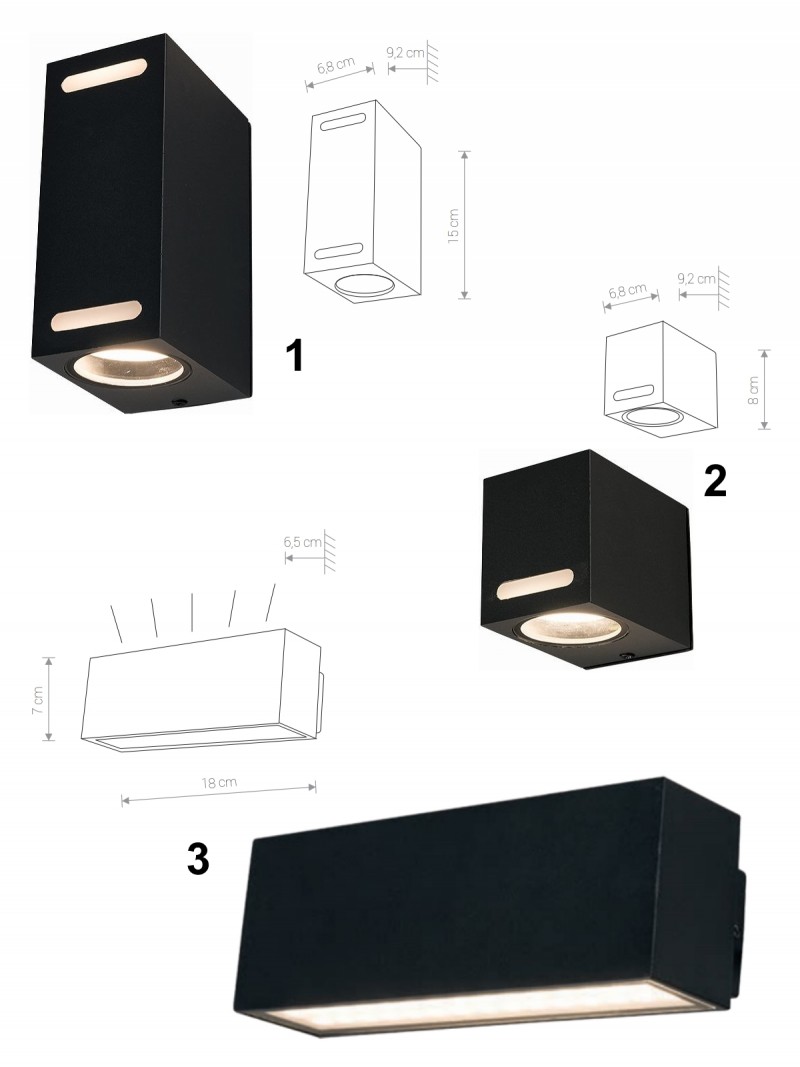 6,8 cm
9,2 cm
15 cm
1
6,8 cm
9,2 cm
8 cm
2
6,5 cm
7 cm
18 cm
3