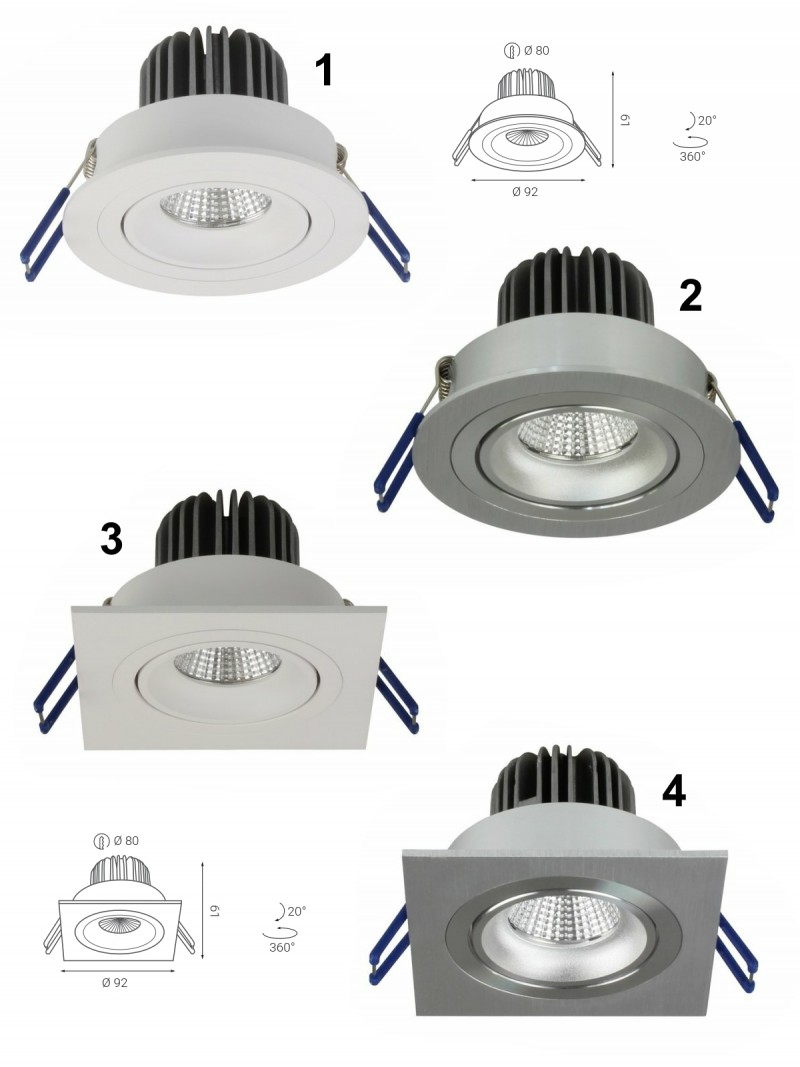 1

Ø 80

61

20°

360°

Ø 92

2

3

4

Ø 80

61

20°

360°

Ø 92