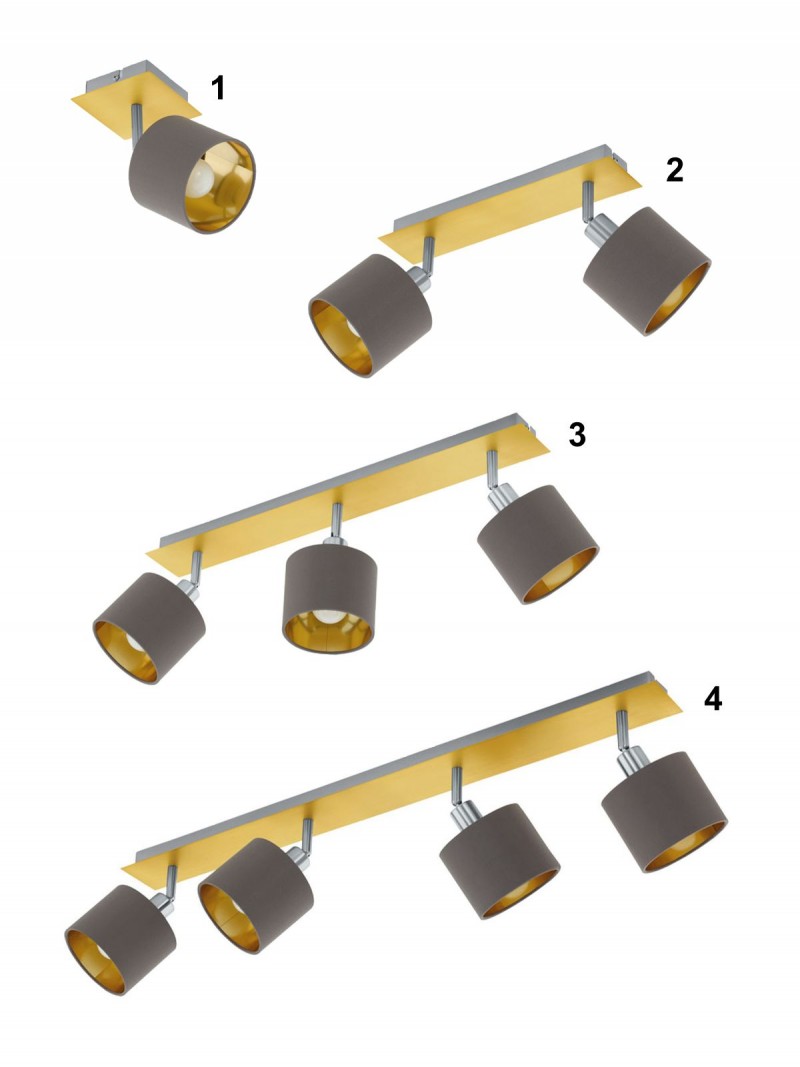 1

2

3

4