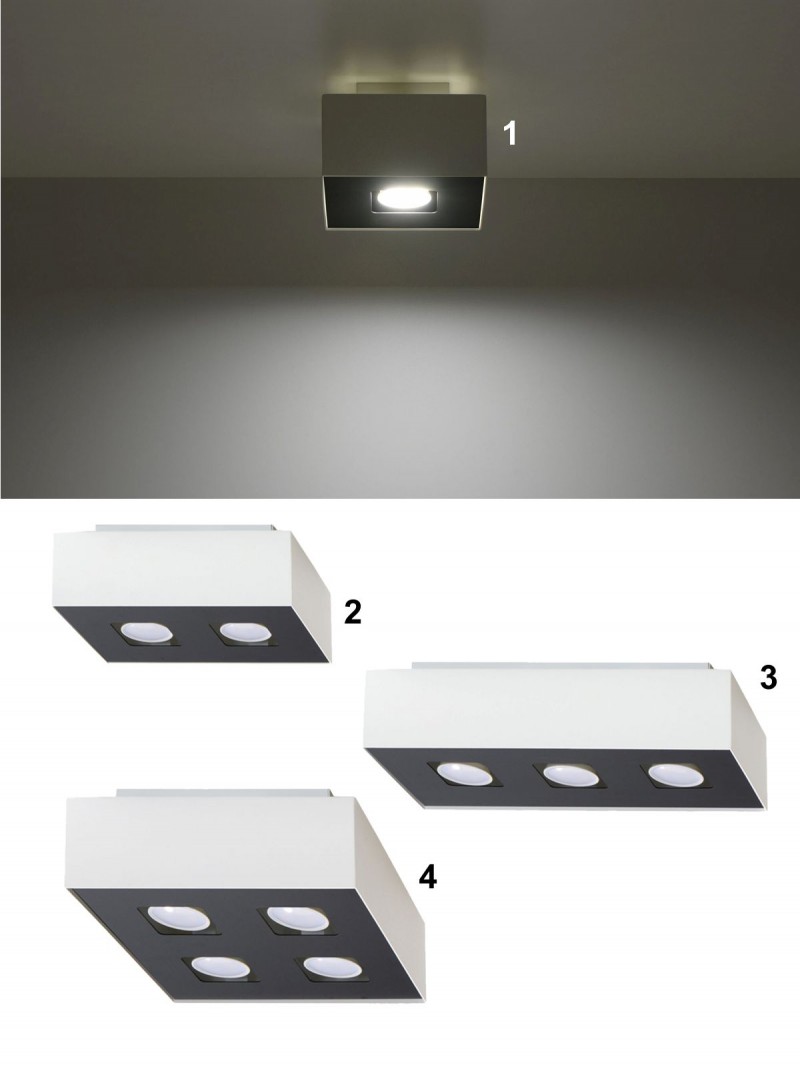 1

2

3

4