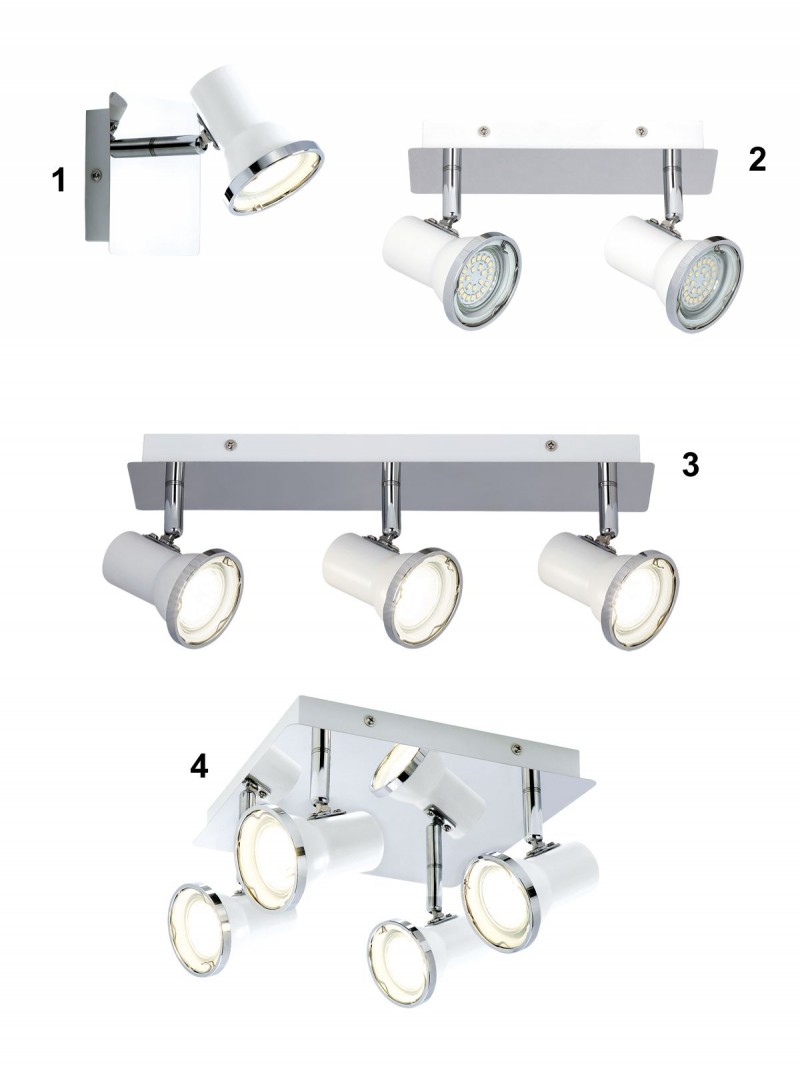 1
2
3
4