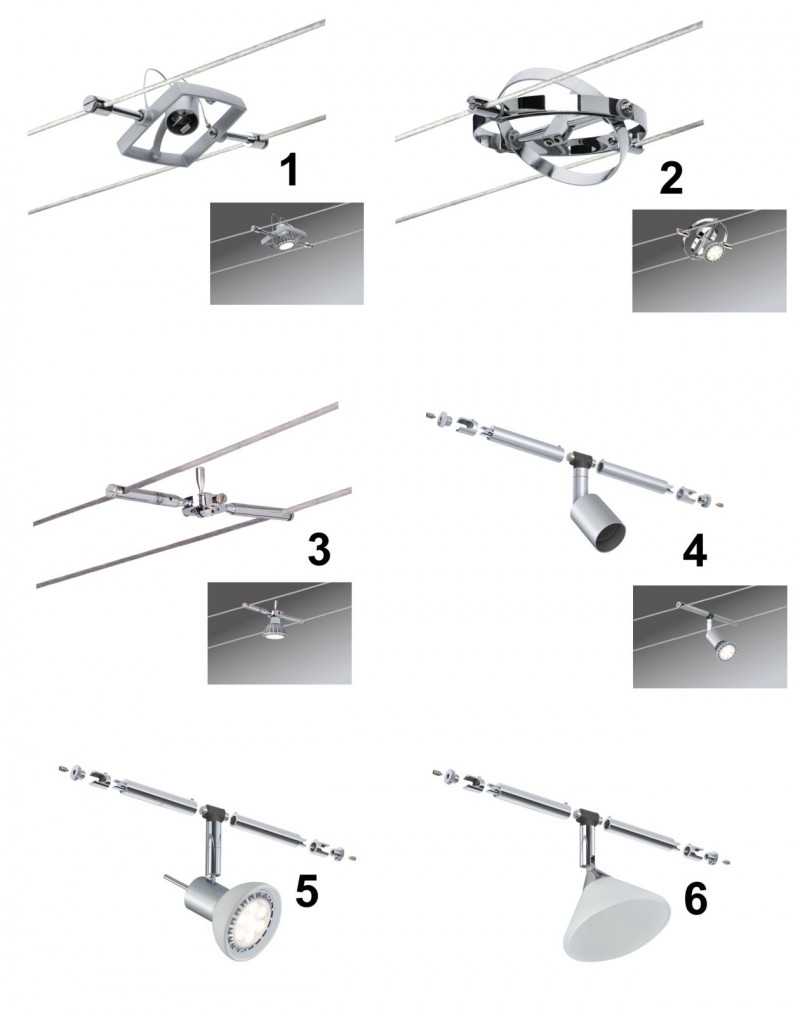 1

2

3

4

5

6