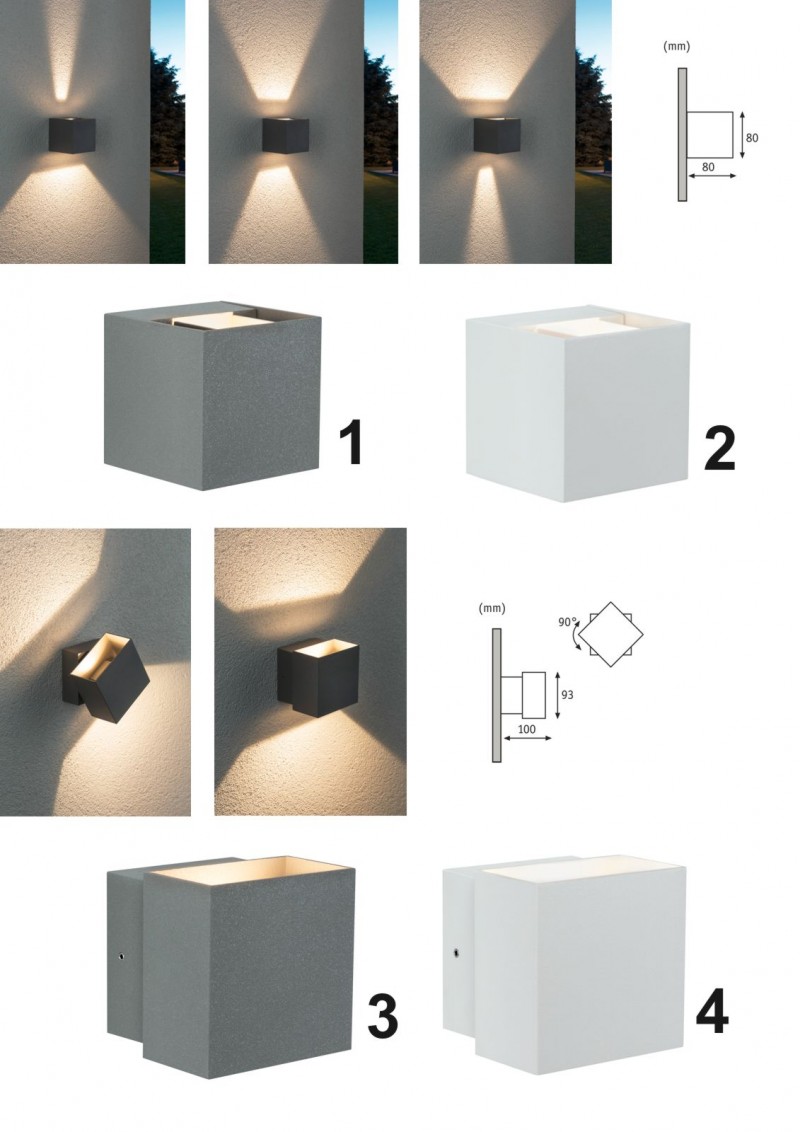 (mm)

80

80

1

2

(mm)

90°

93

100

3

4