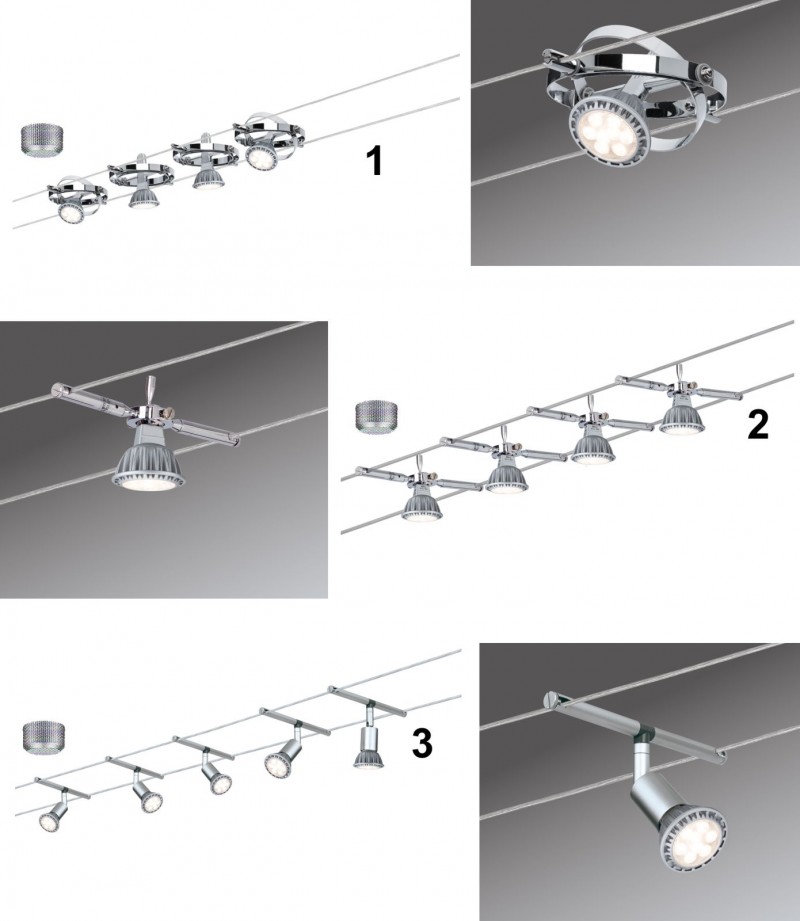 1

2

3