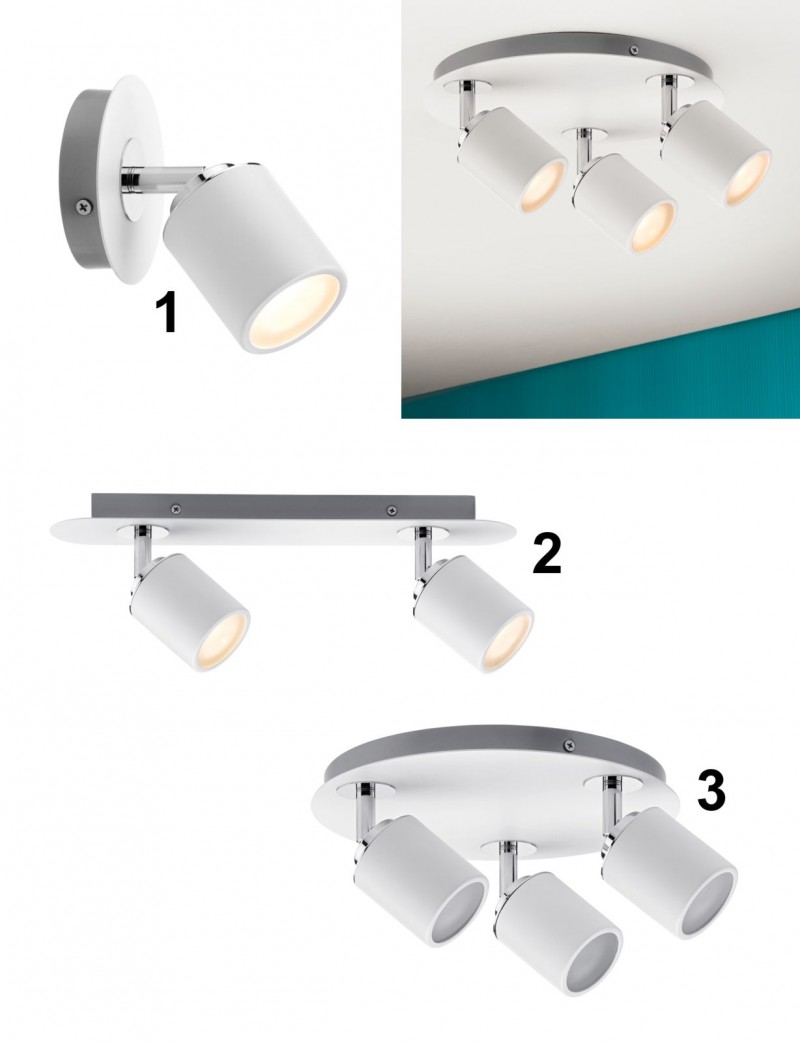 1

2

3