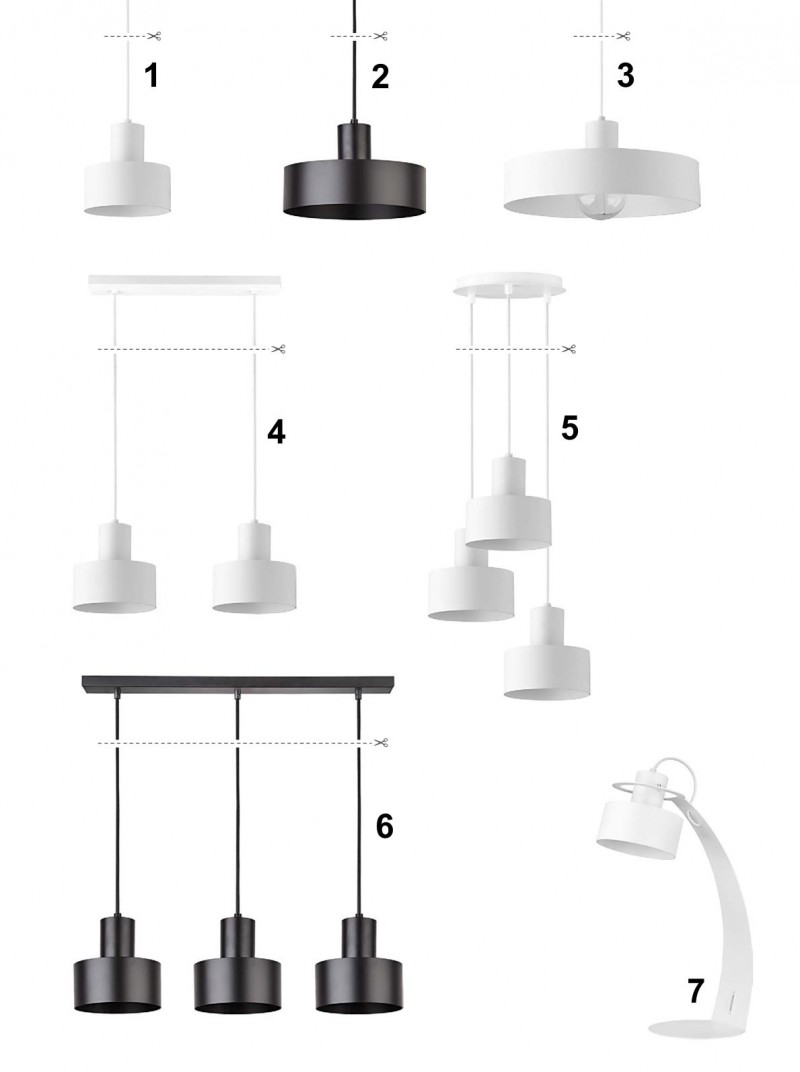 1

2

3

4

5

6

7