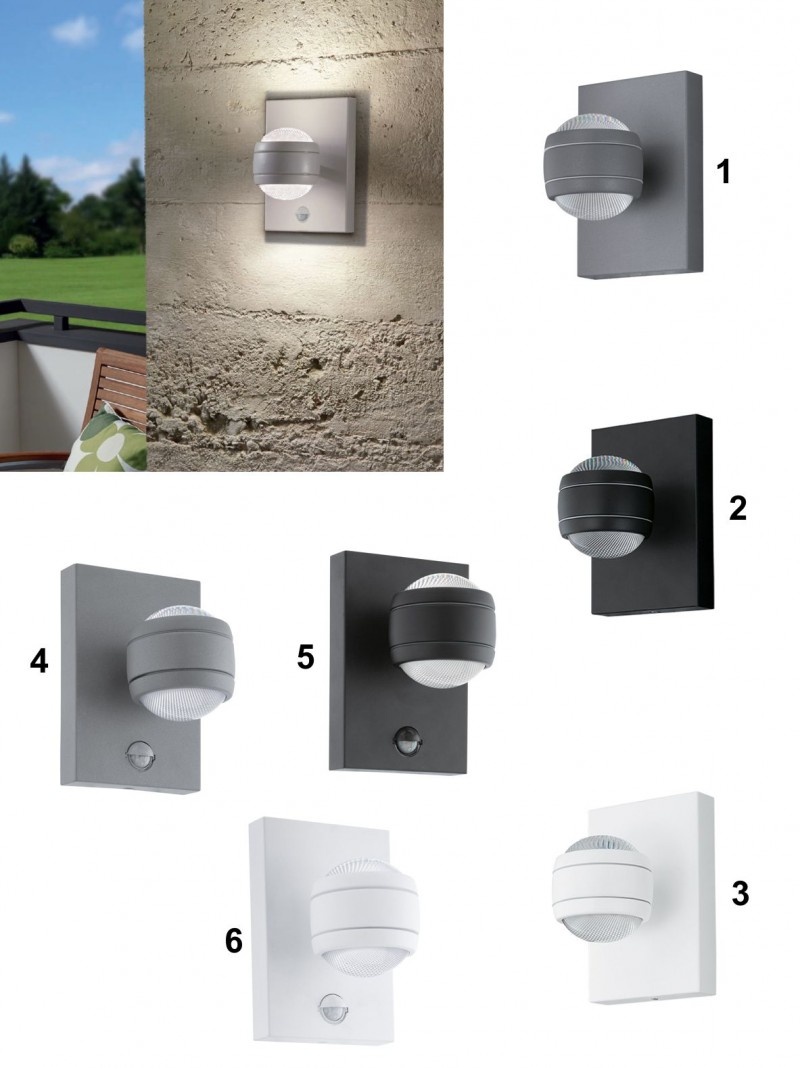 1

2

4

5

6

3