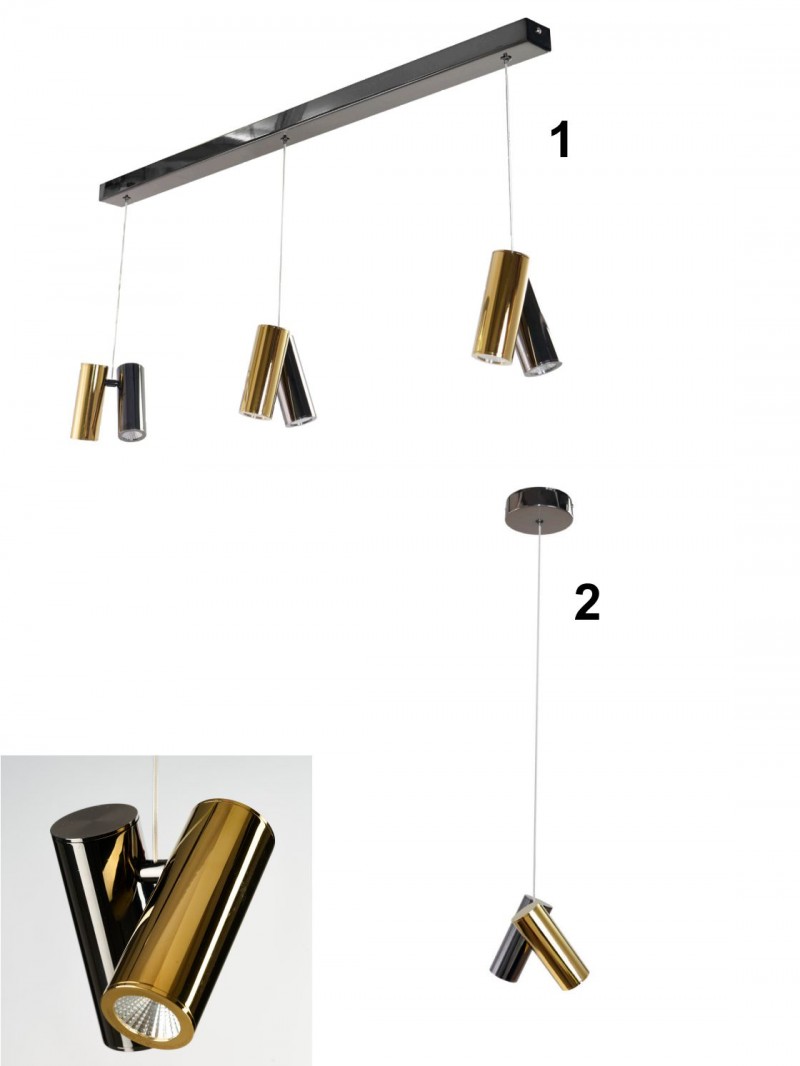 1

2