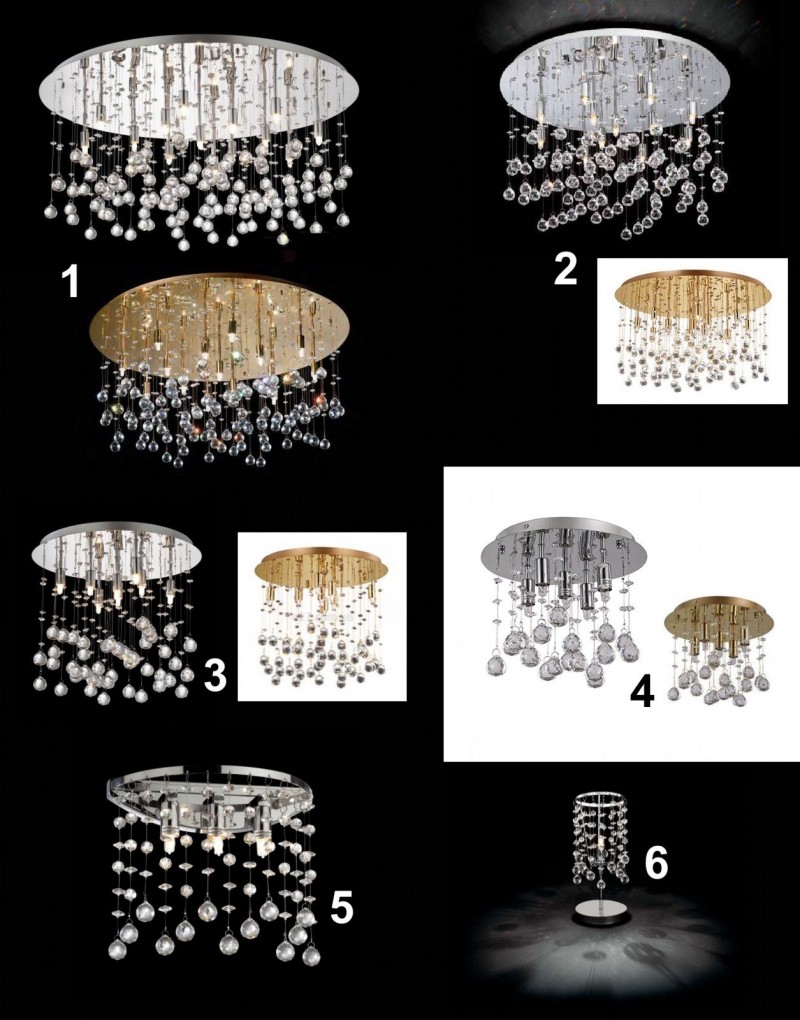 1

2

3

4

5

6