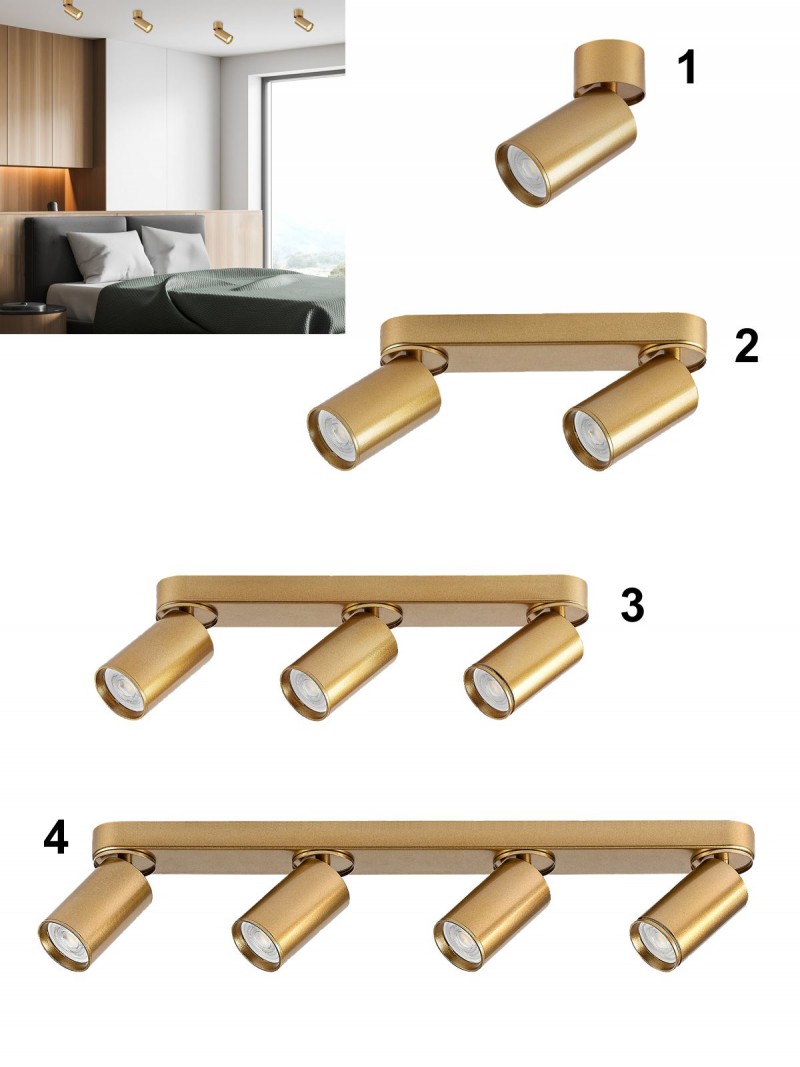 1

2

3

4