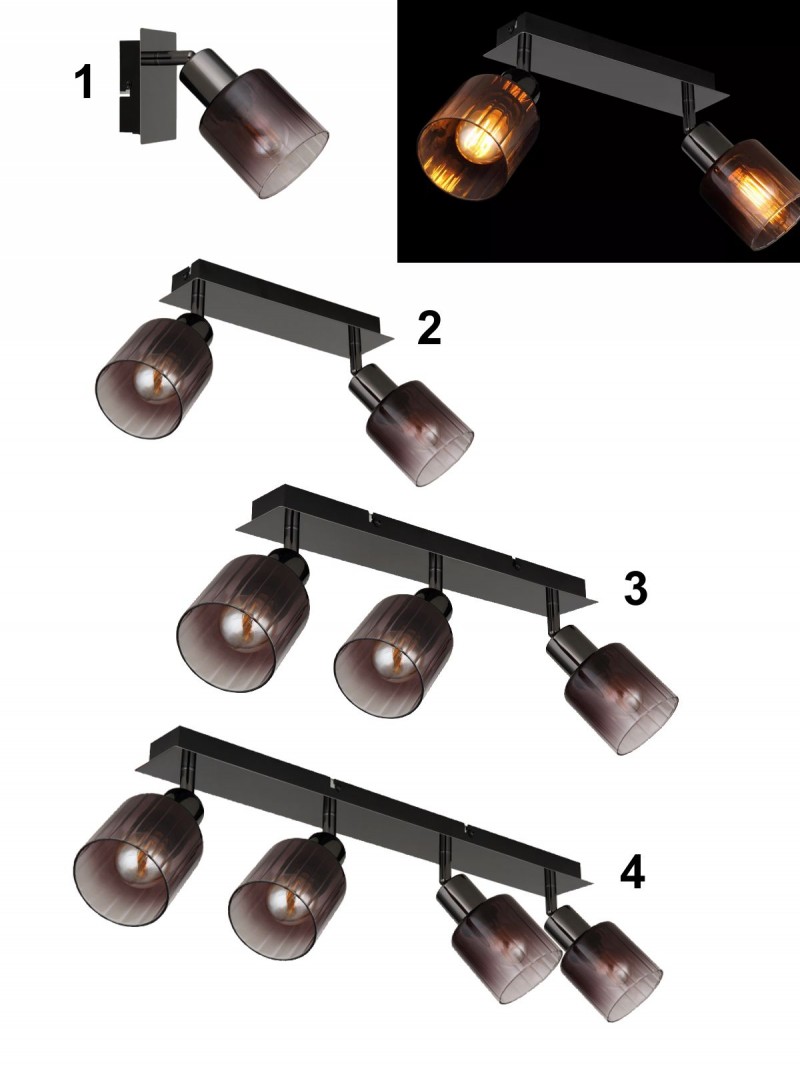 1

2

3

4