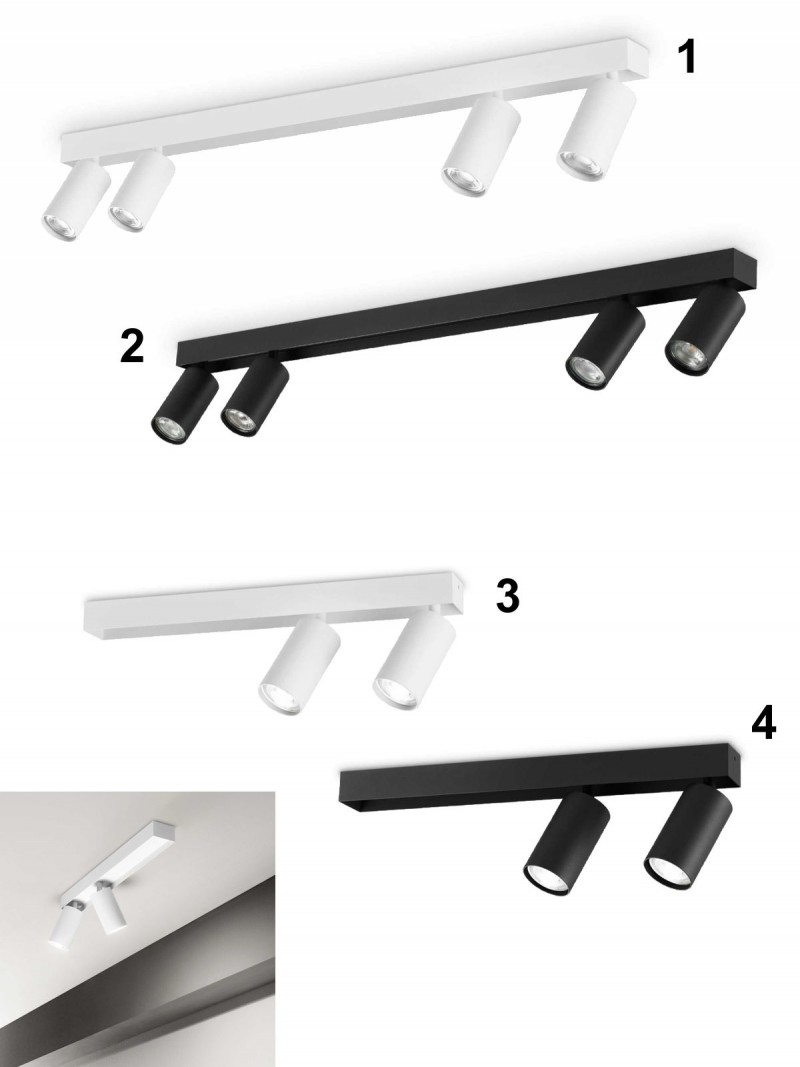 1

2

3

4