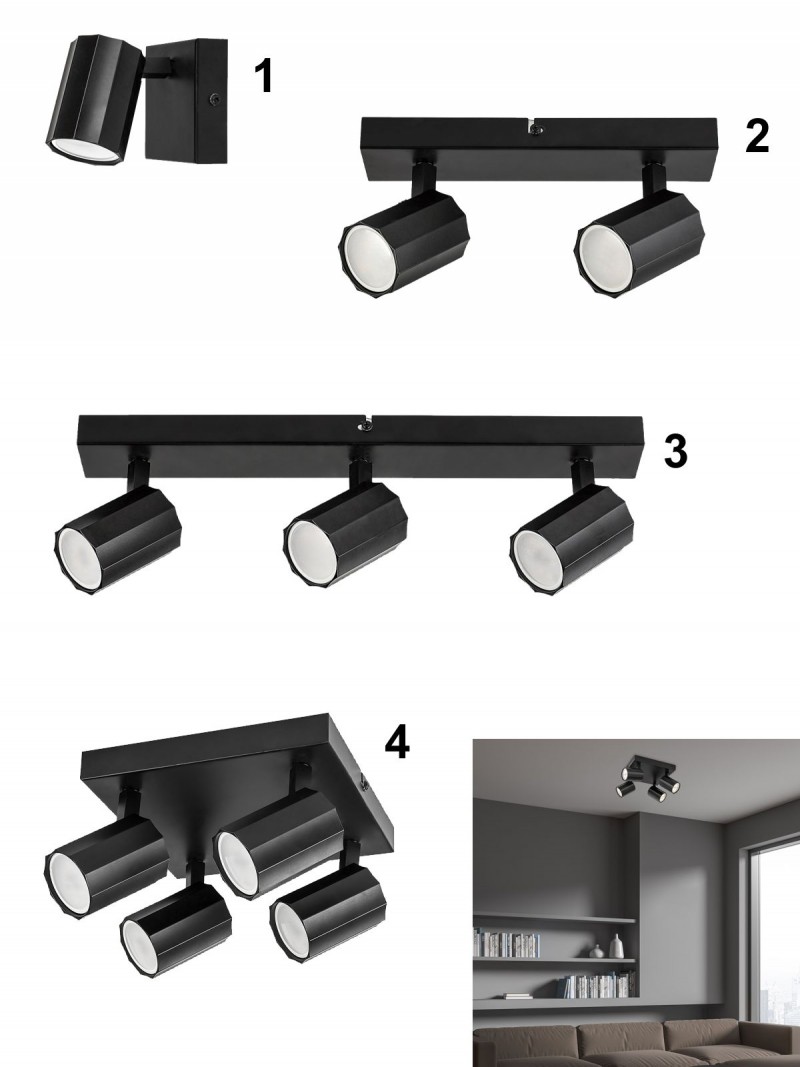 1

2

3

4