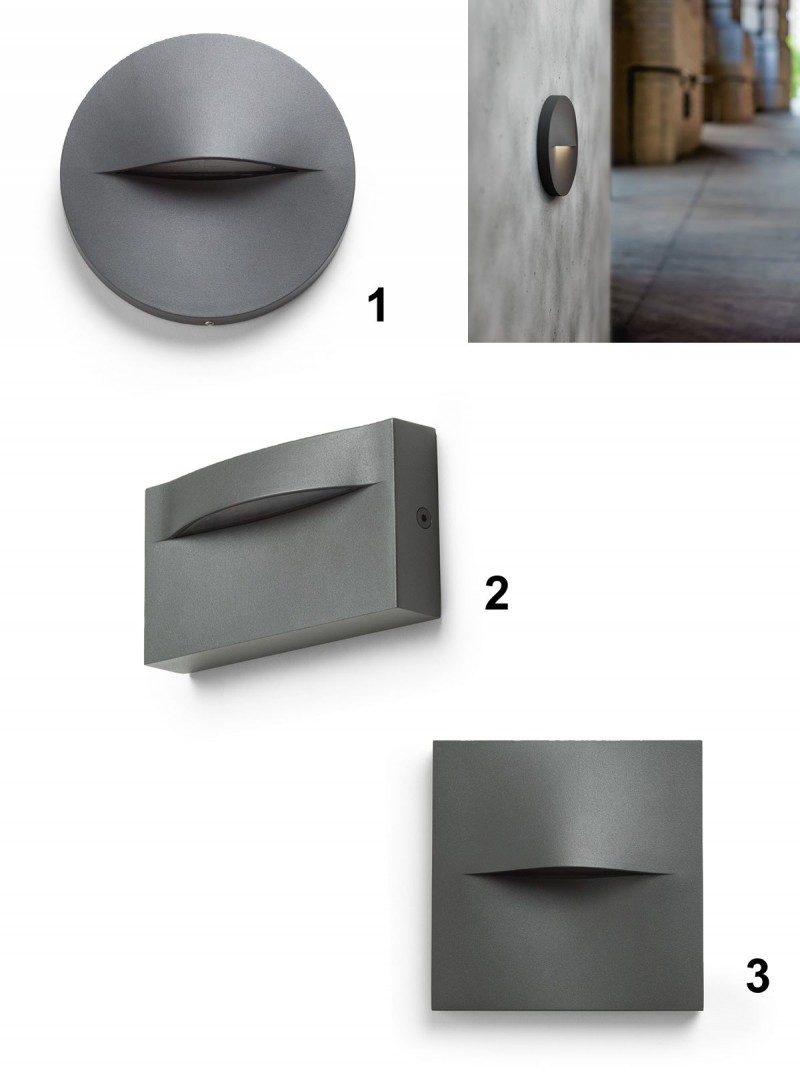 1

2

3