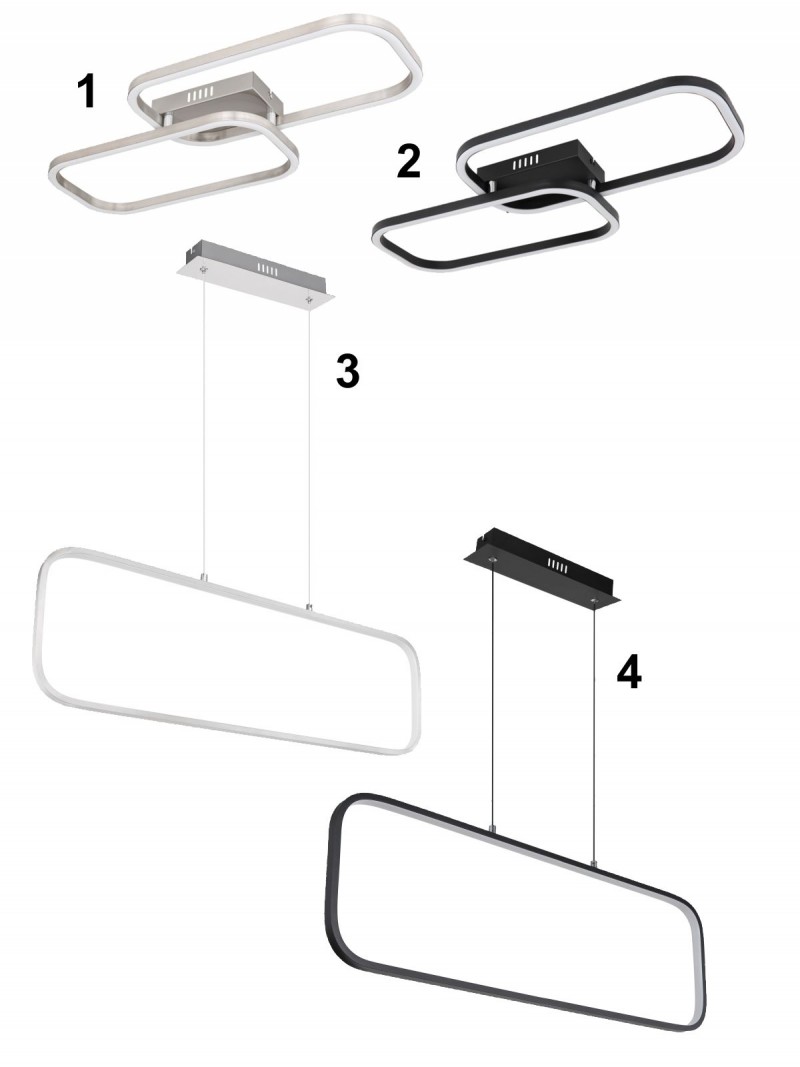 1
2
3
4