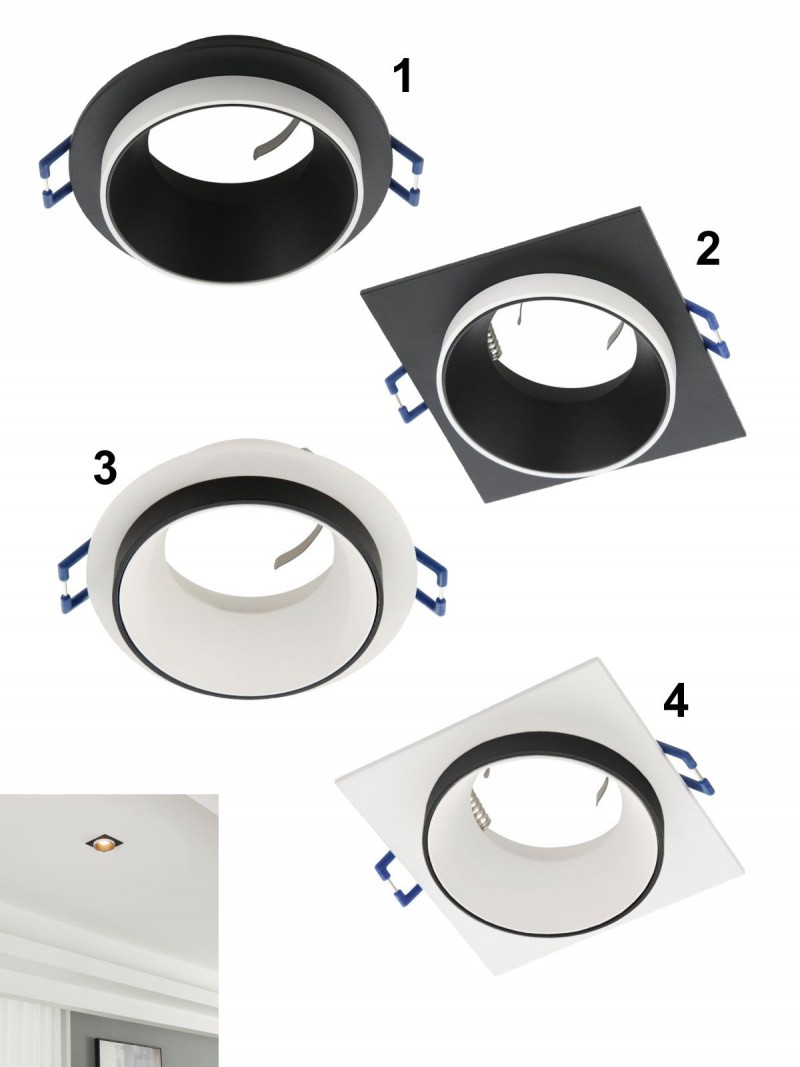 1

2

3

4