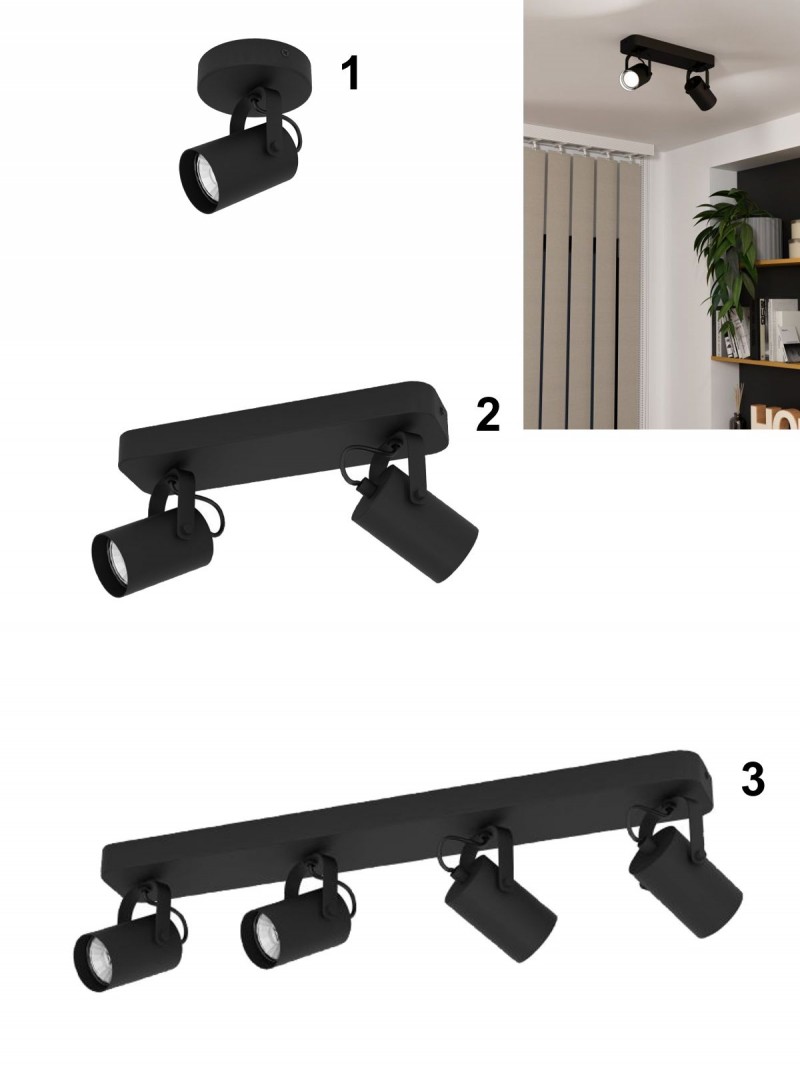 1

2

3

HO