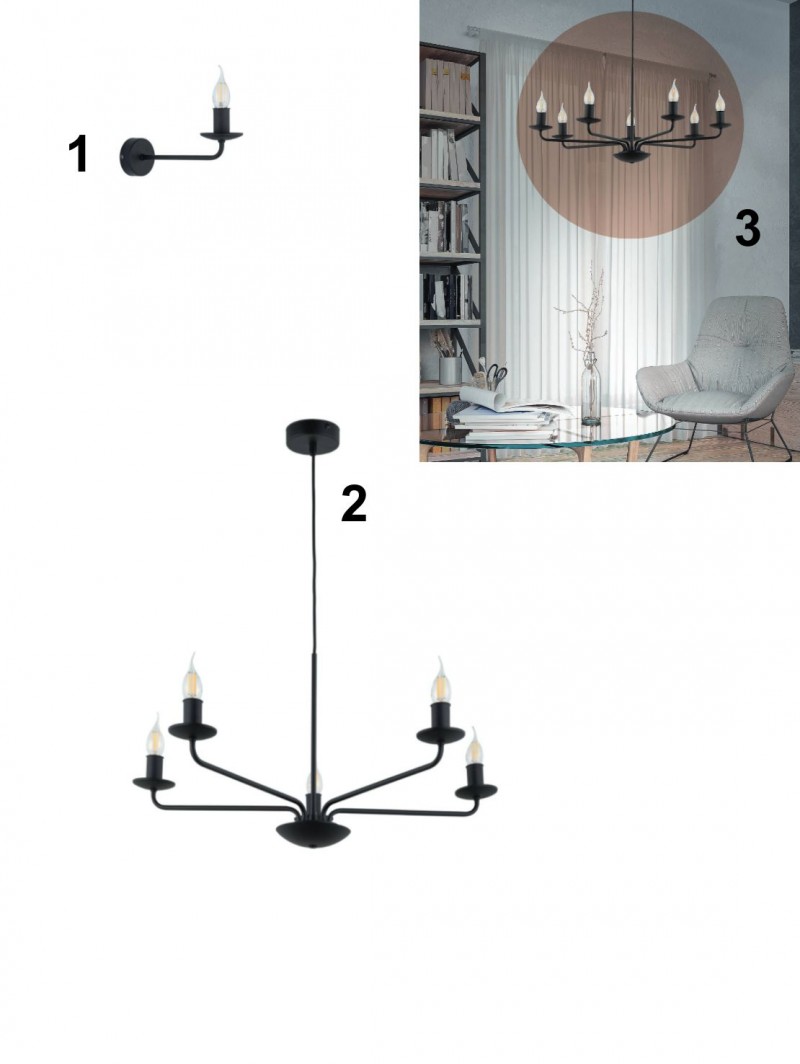 1
3
2