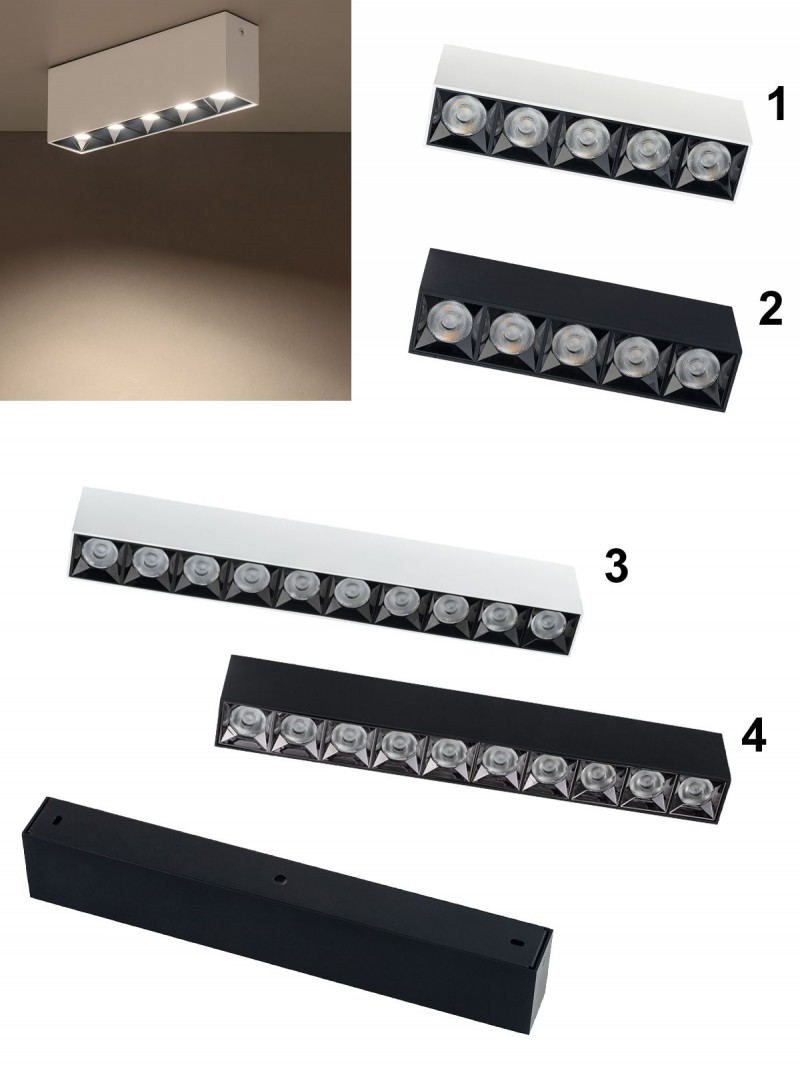 1

2

3

4