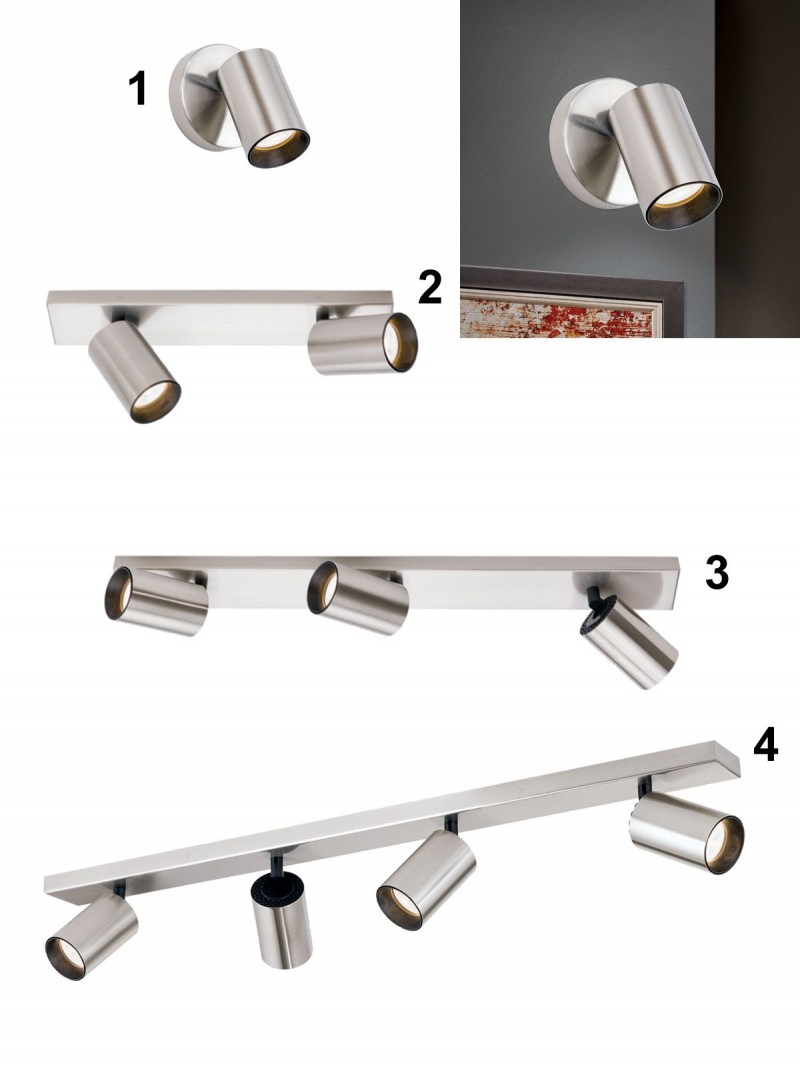 1

2

3

4