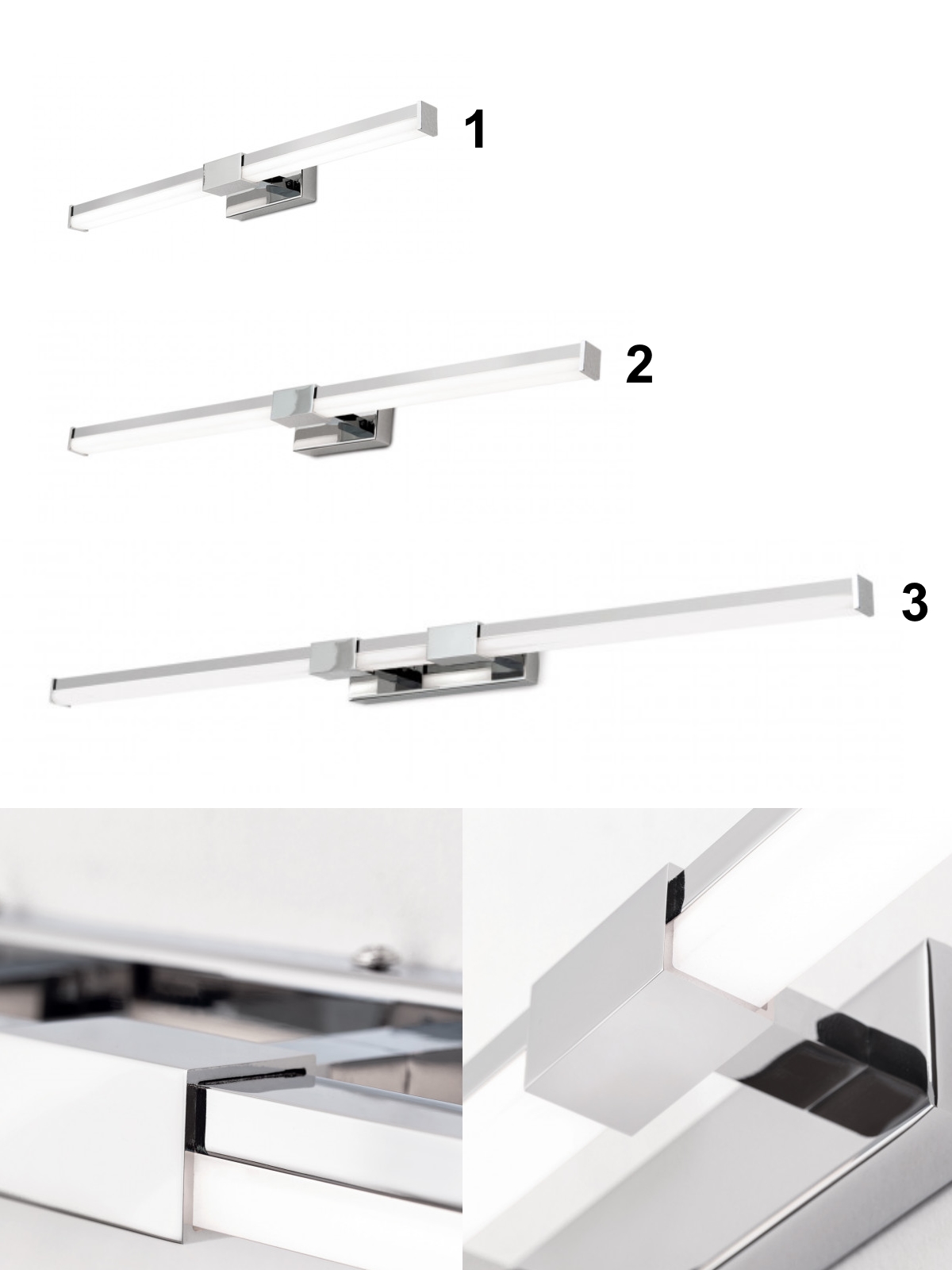 1

2

3