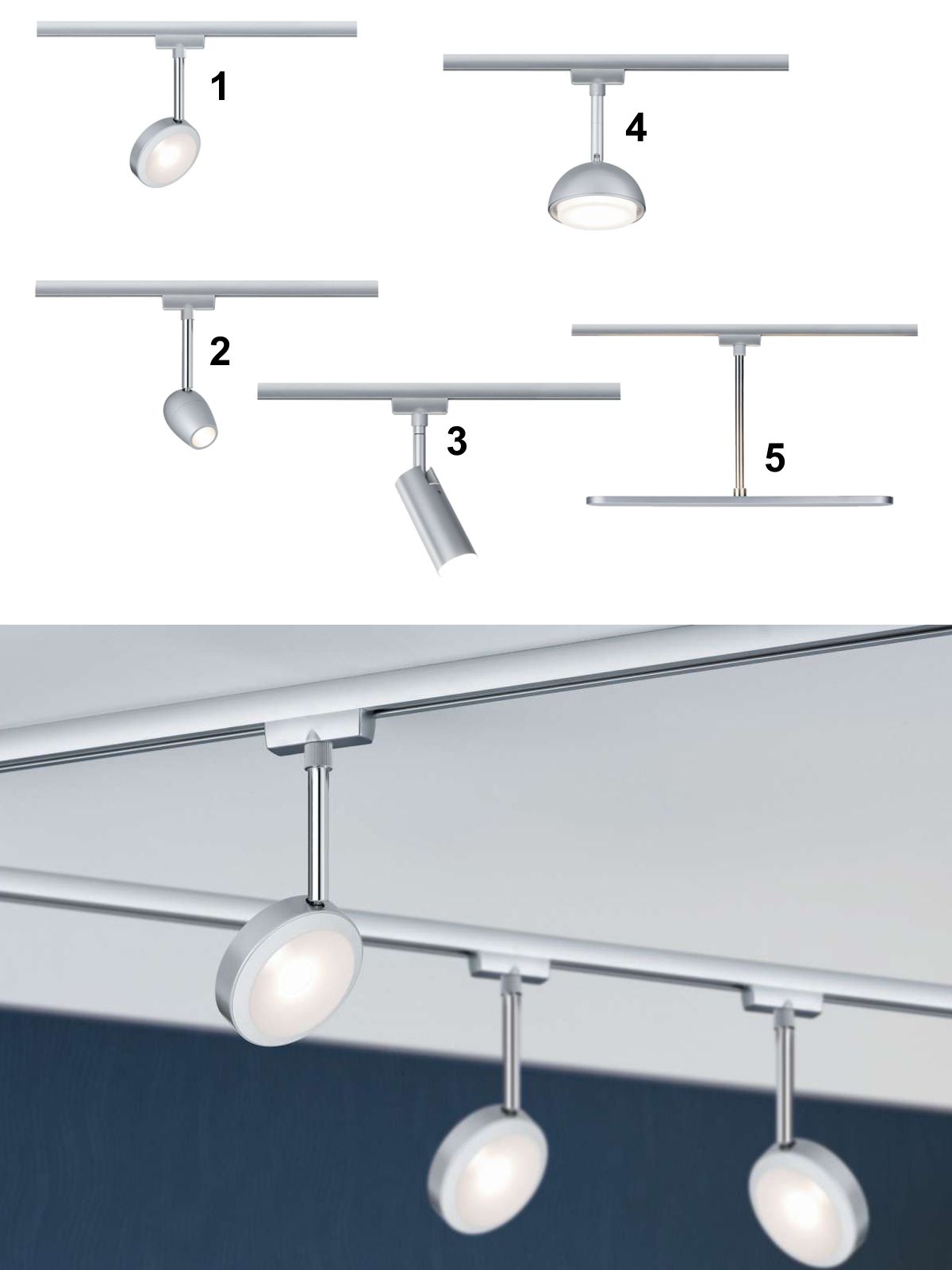 1

4

2

3

5