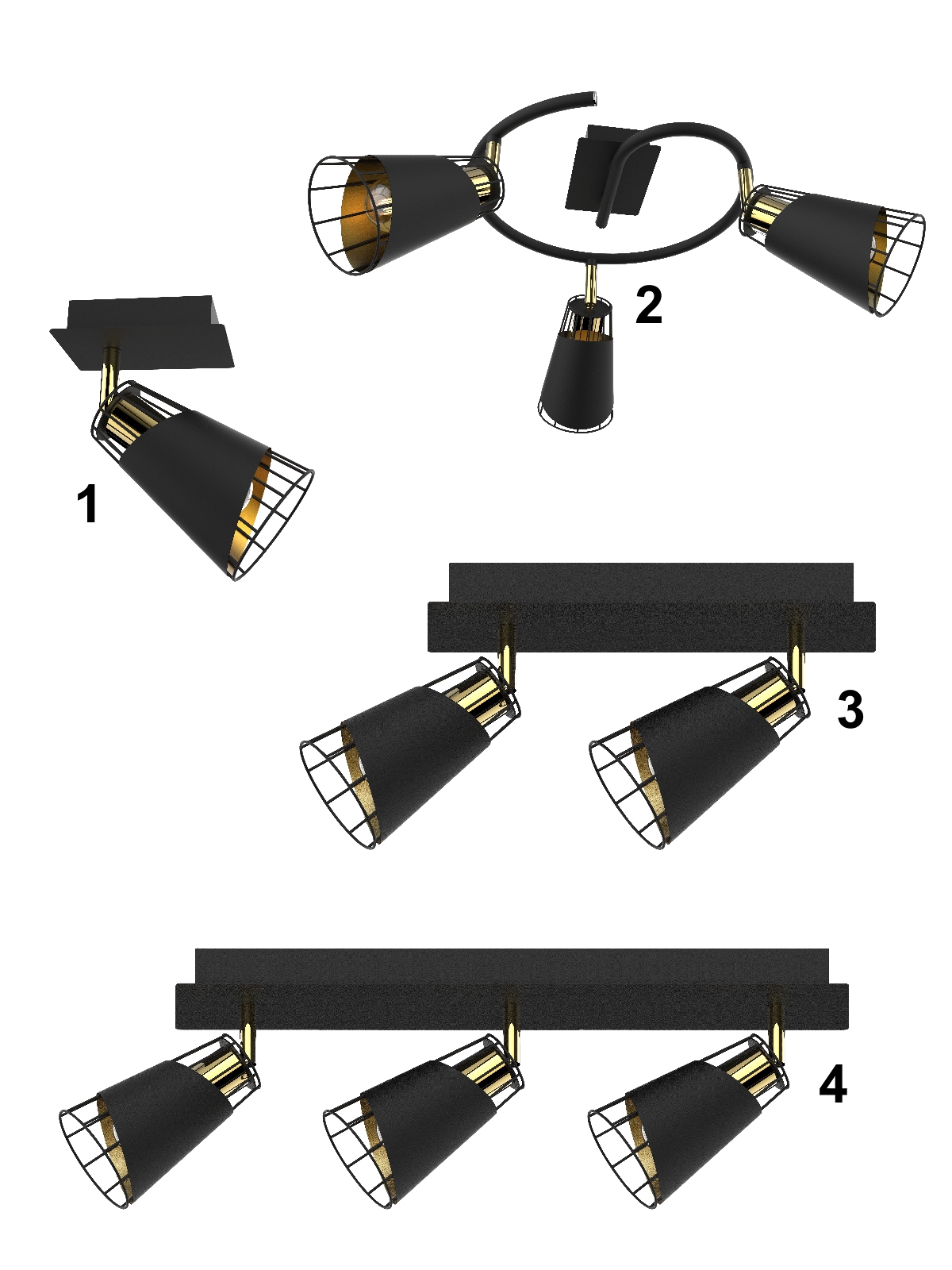 2

1

3

4