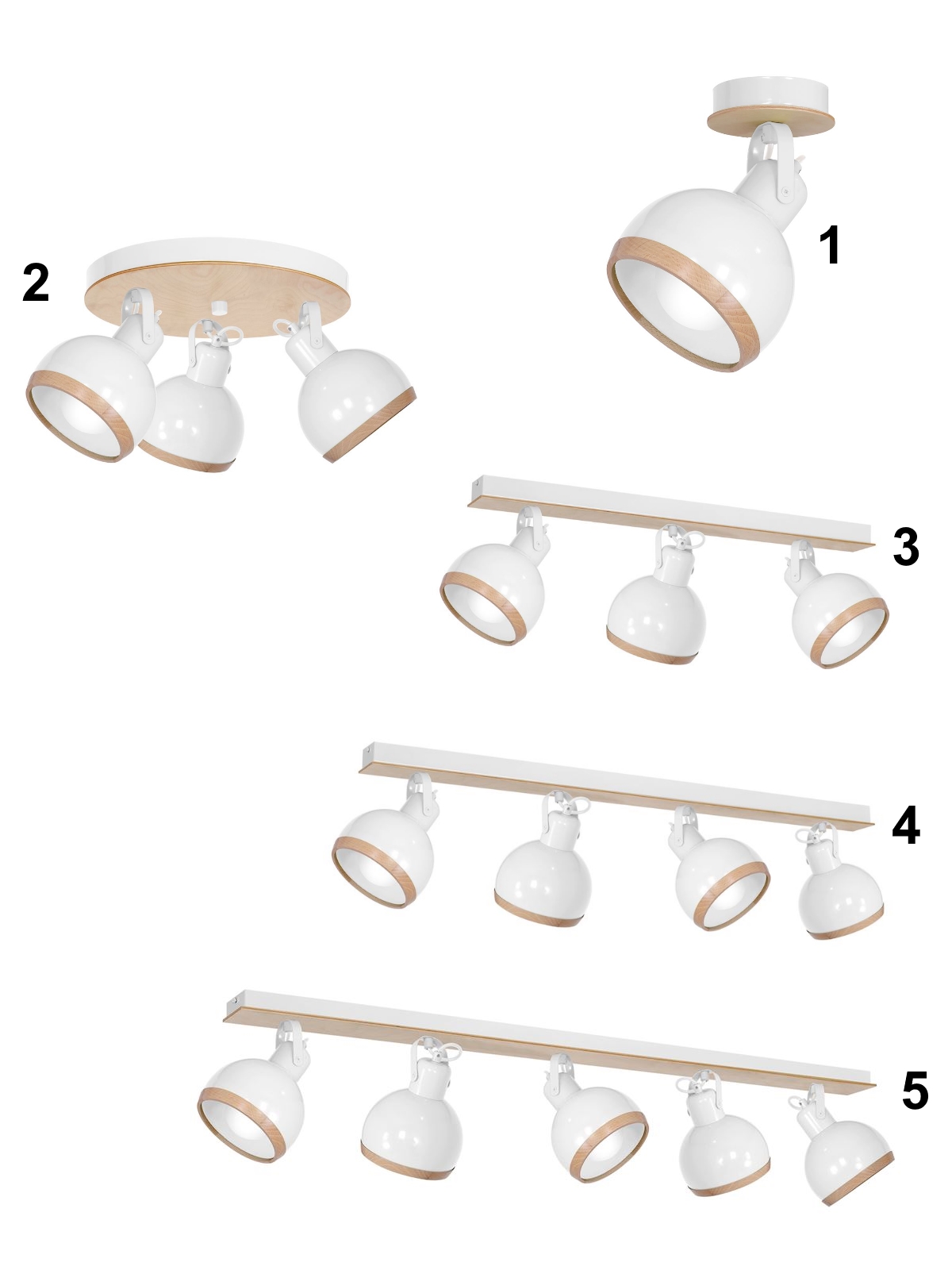 2
1
3
4
5