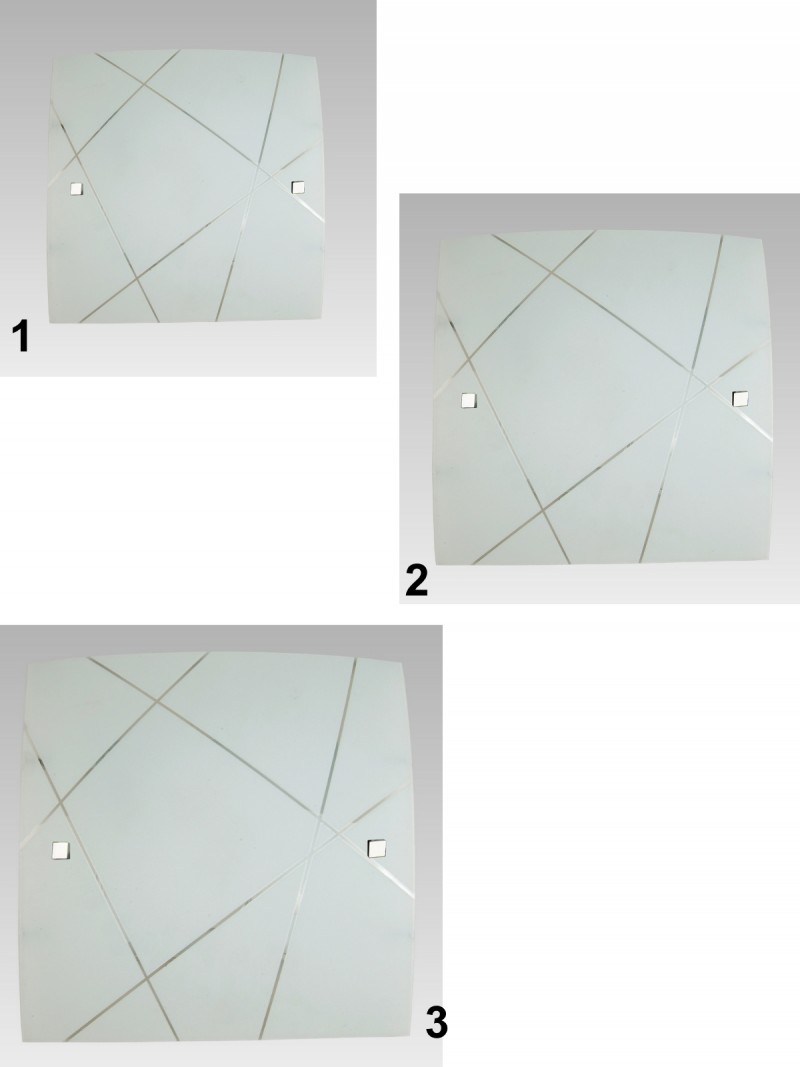 1

2

3