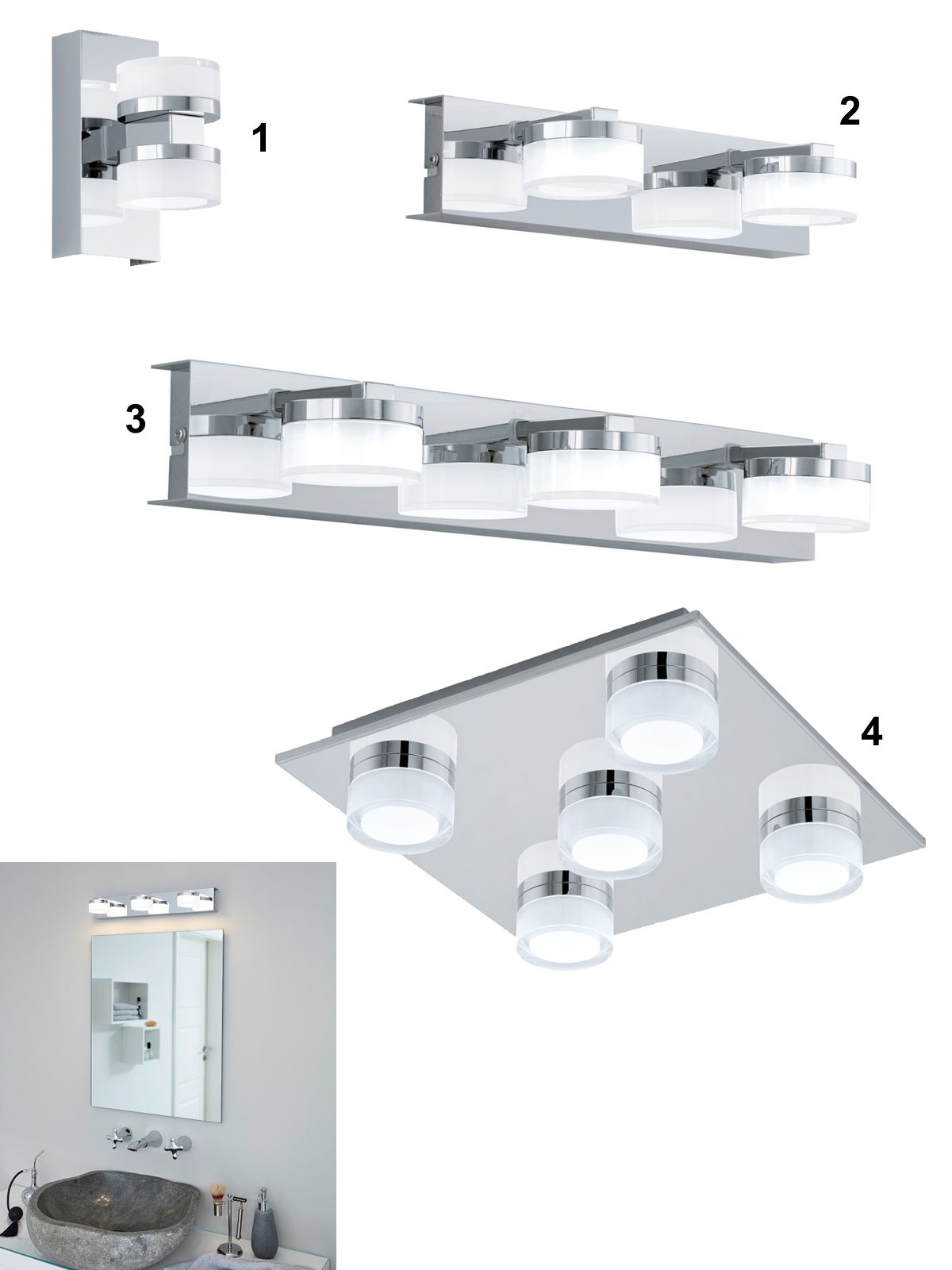 1

2

3

4