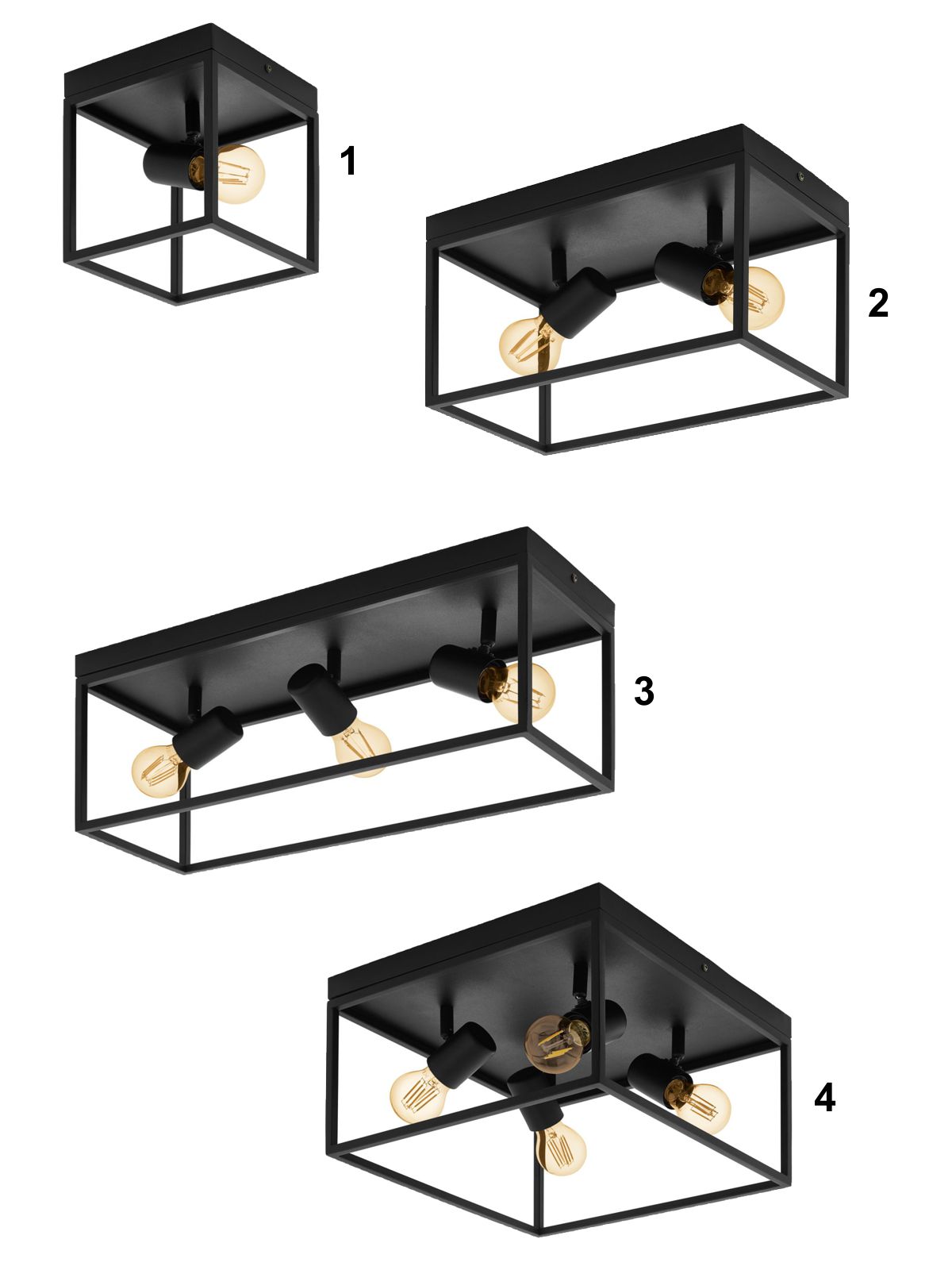 1

2

3

4