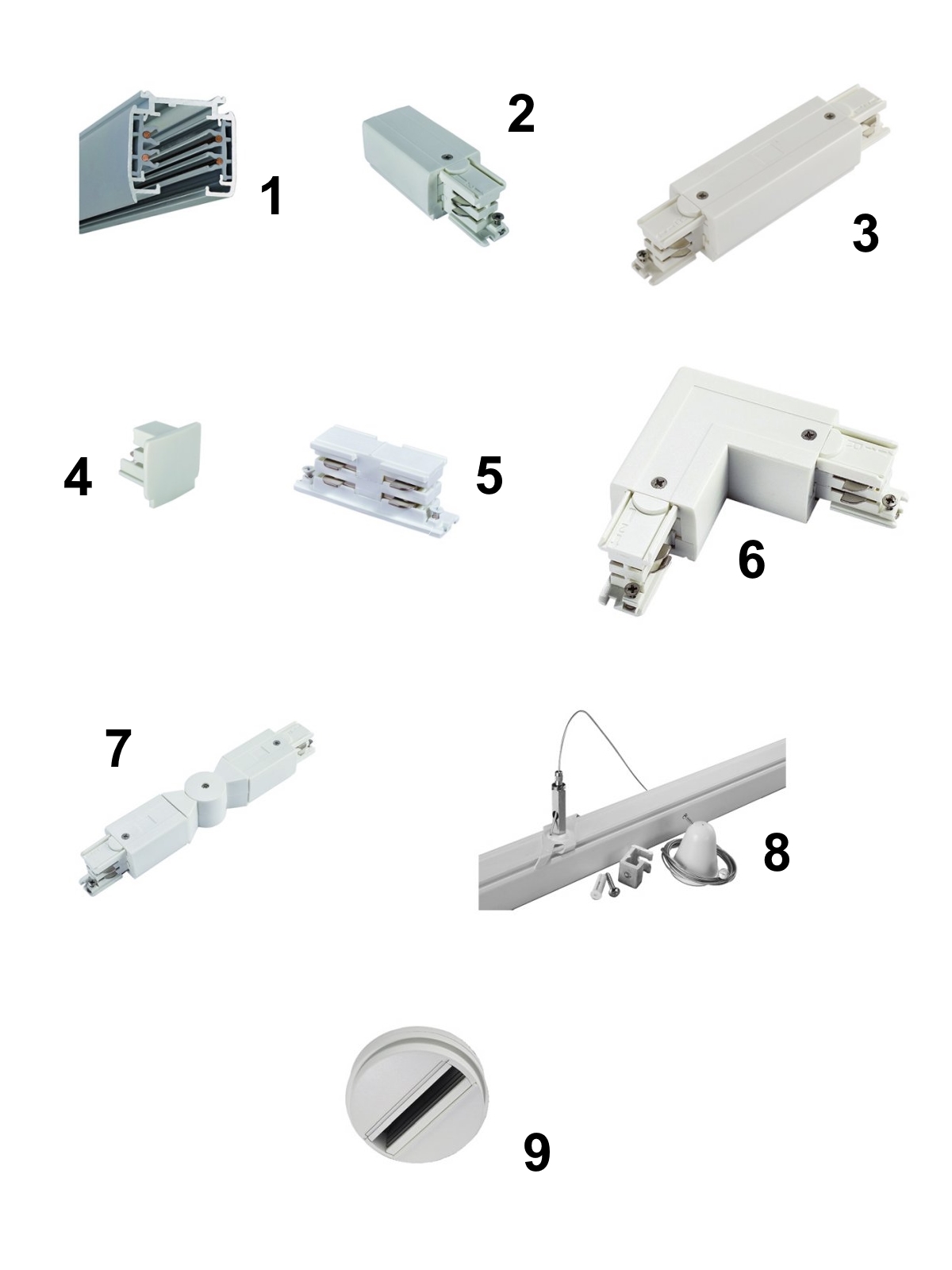 1

2

3

4

5

6

7

8

9