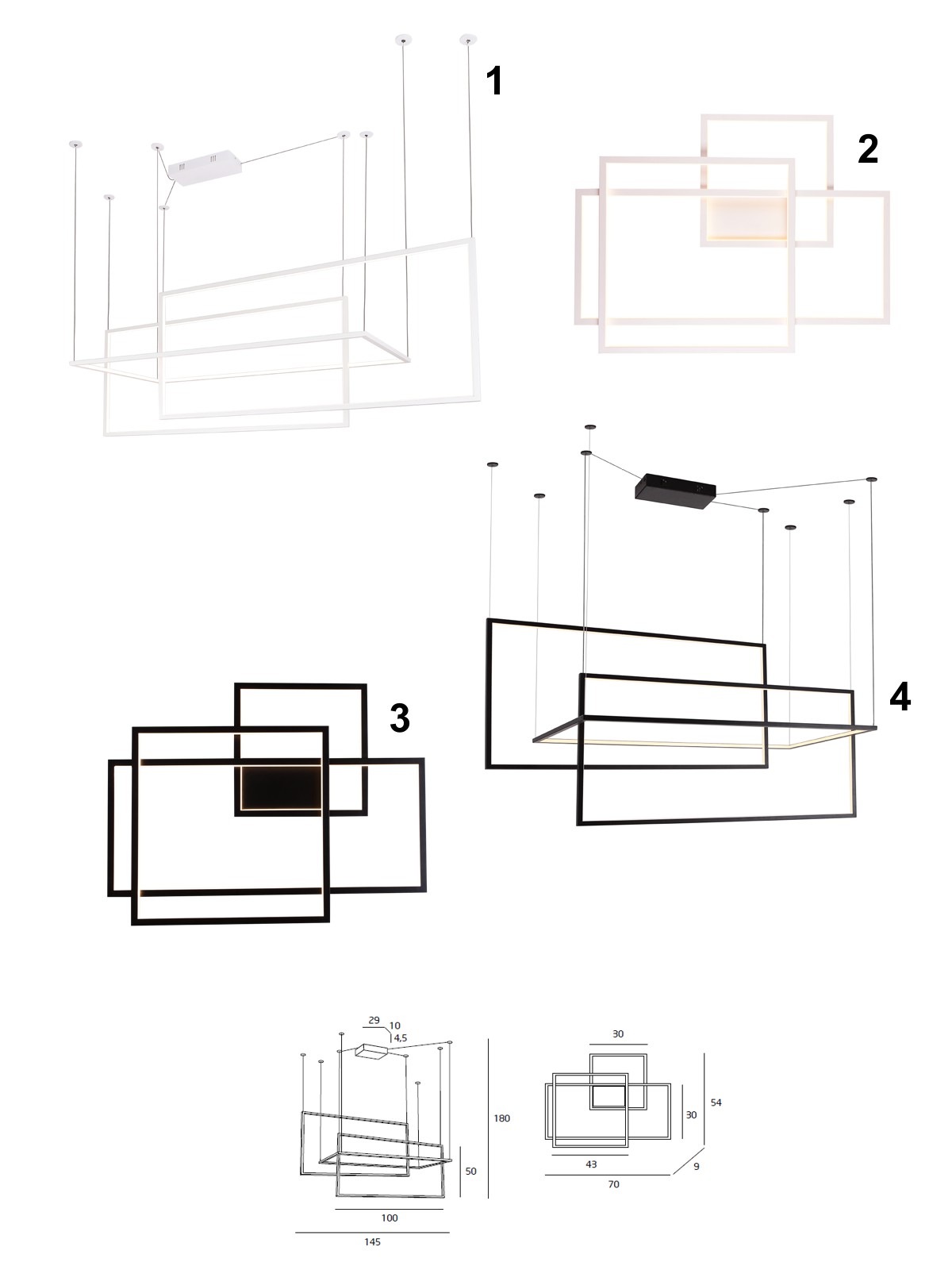 1

2

3

4

29
10
4,5
180
50
100
145

30
30
54
43
9
70