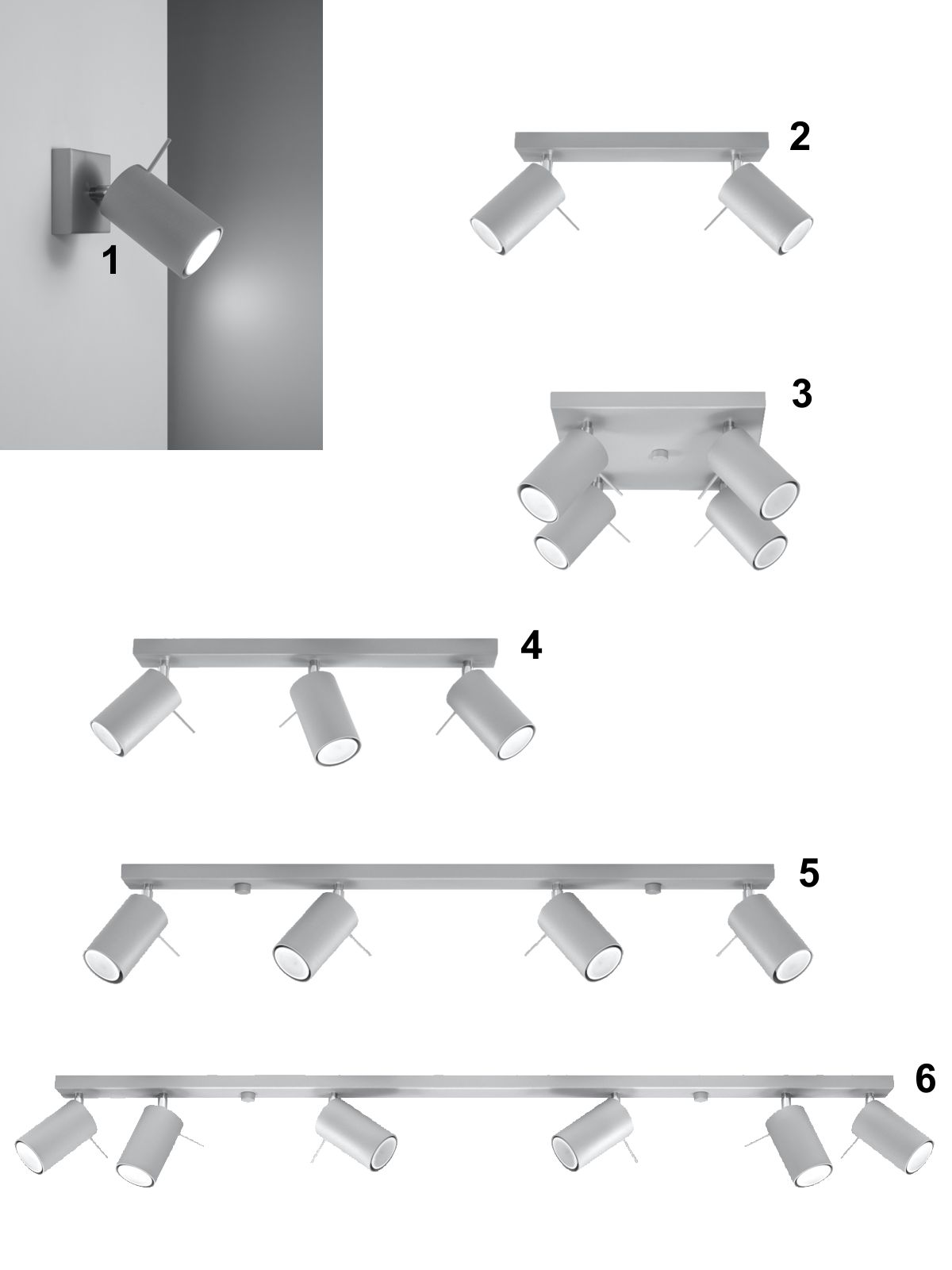 1

2

3

4

5

6