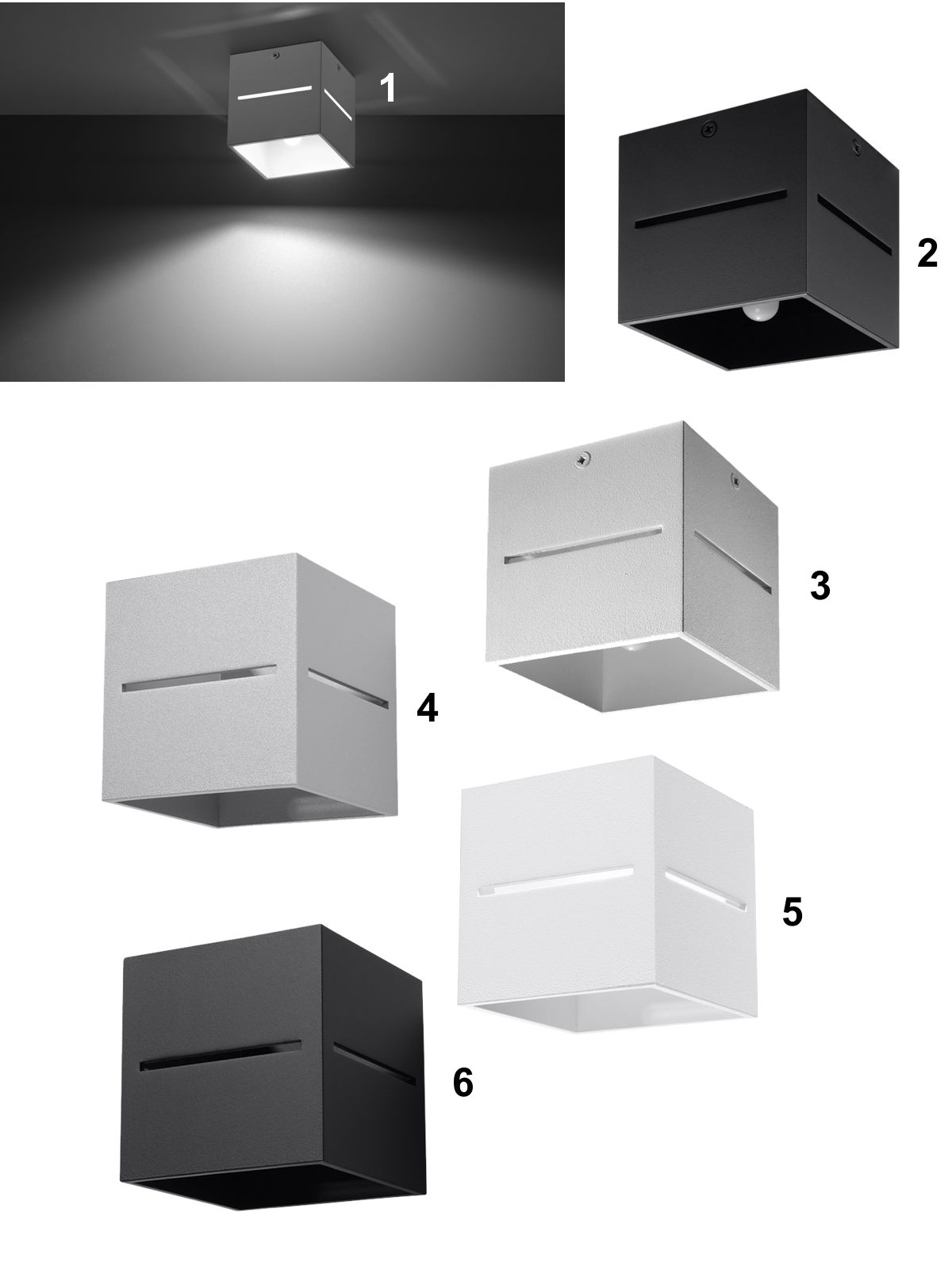 1

2

3

4

5

6