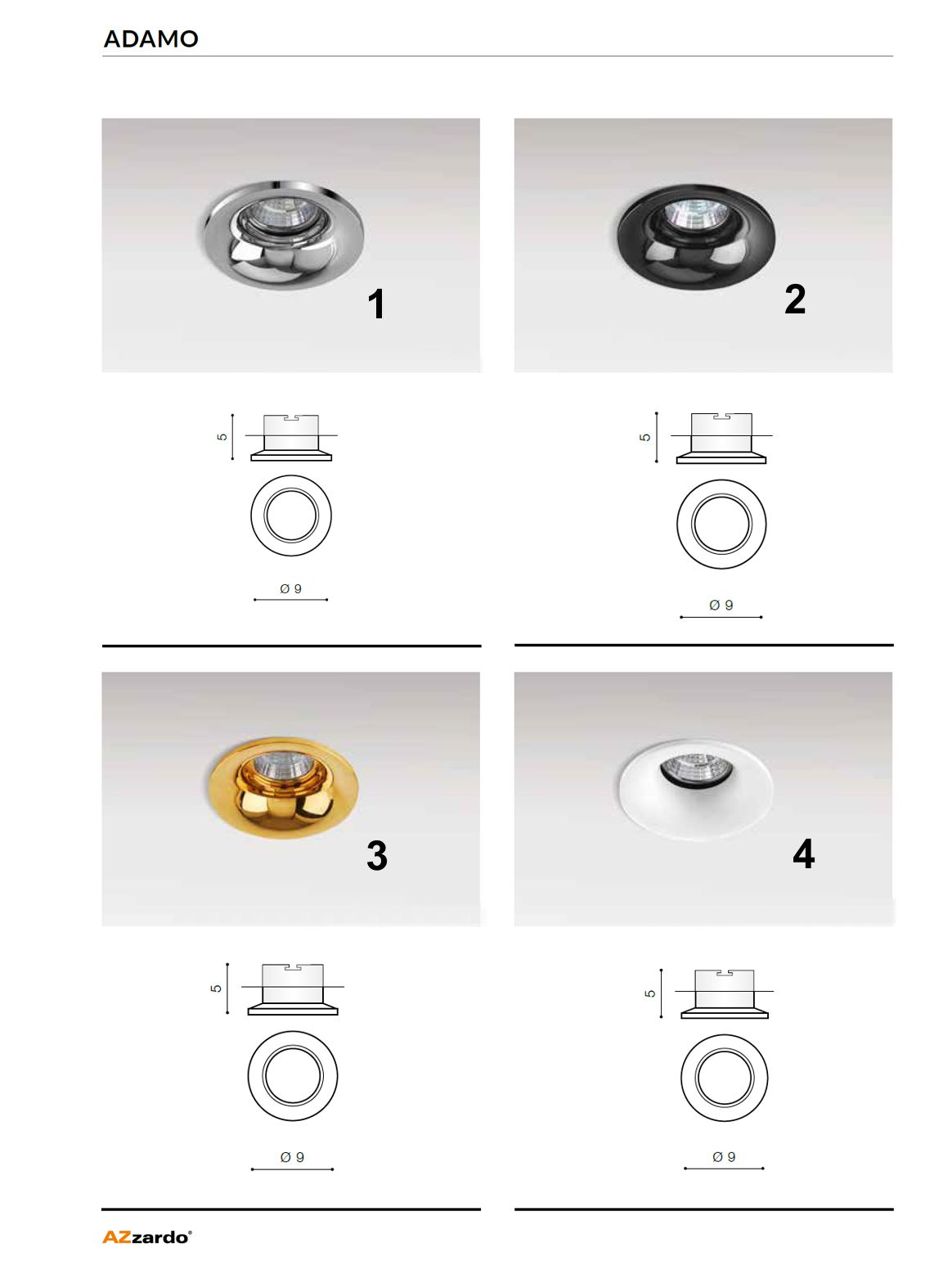 ADAMO

1

5

Ø 9

2

5

Ø 9

3

5

Ø 9

4

5

Ø 9

AZzardo®