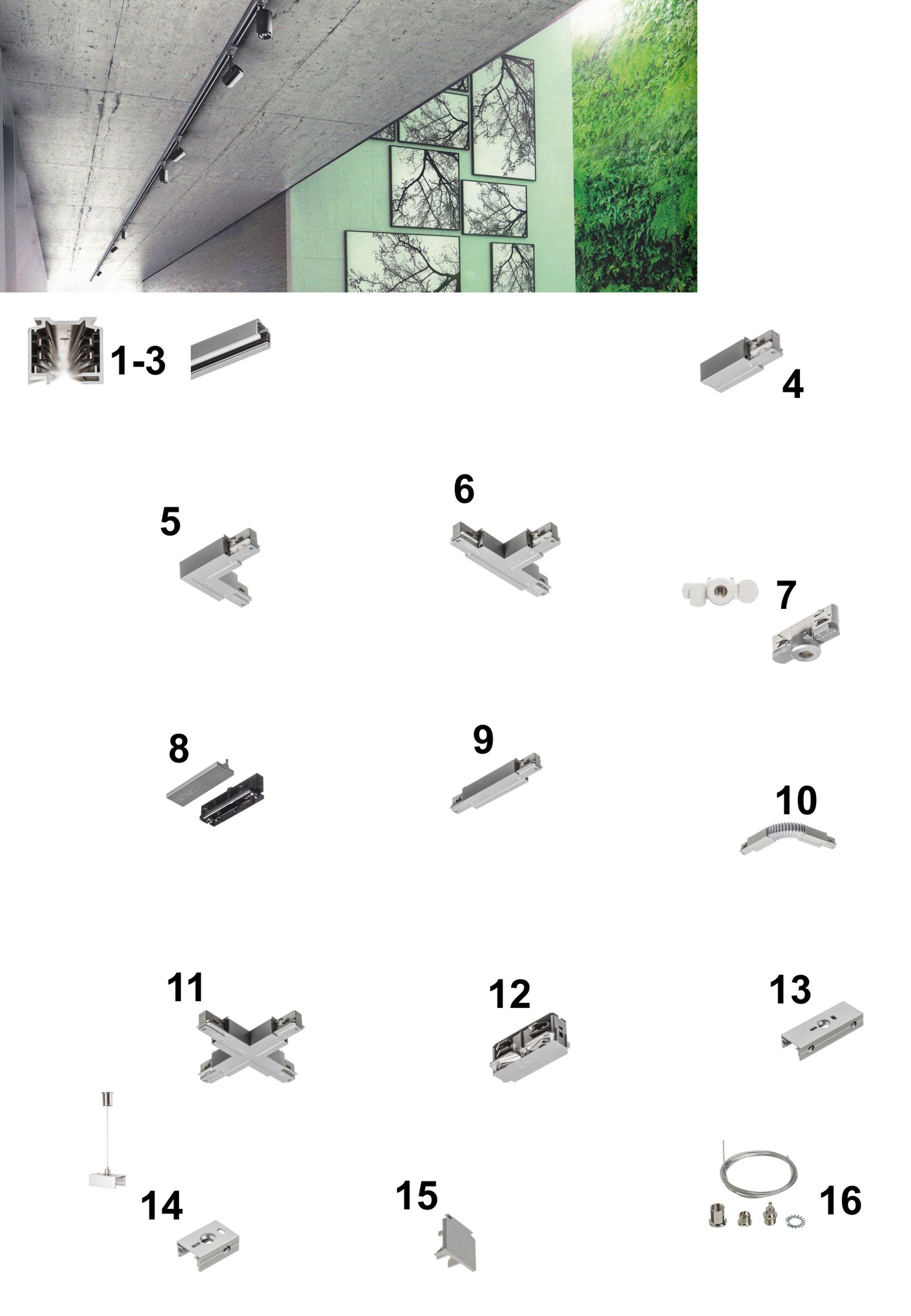 1-3

4

5

6

7

8

9

10

11

12

13

14

15

16