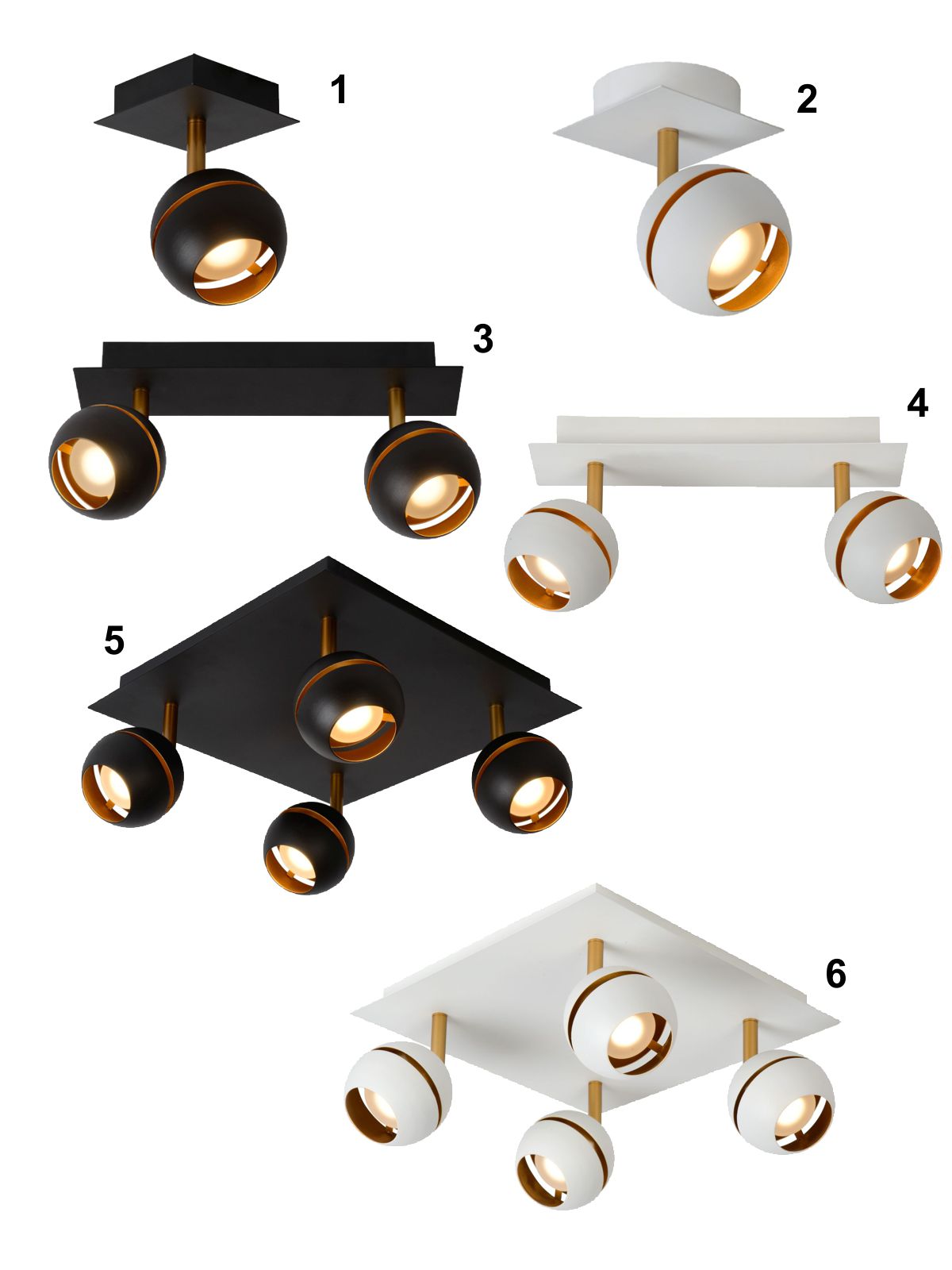 1

2

3

4

5

6