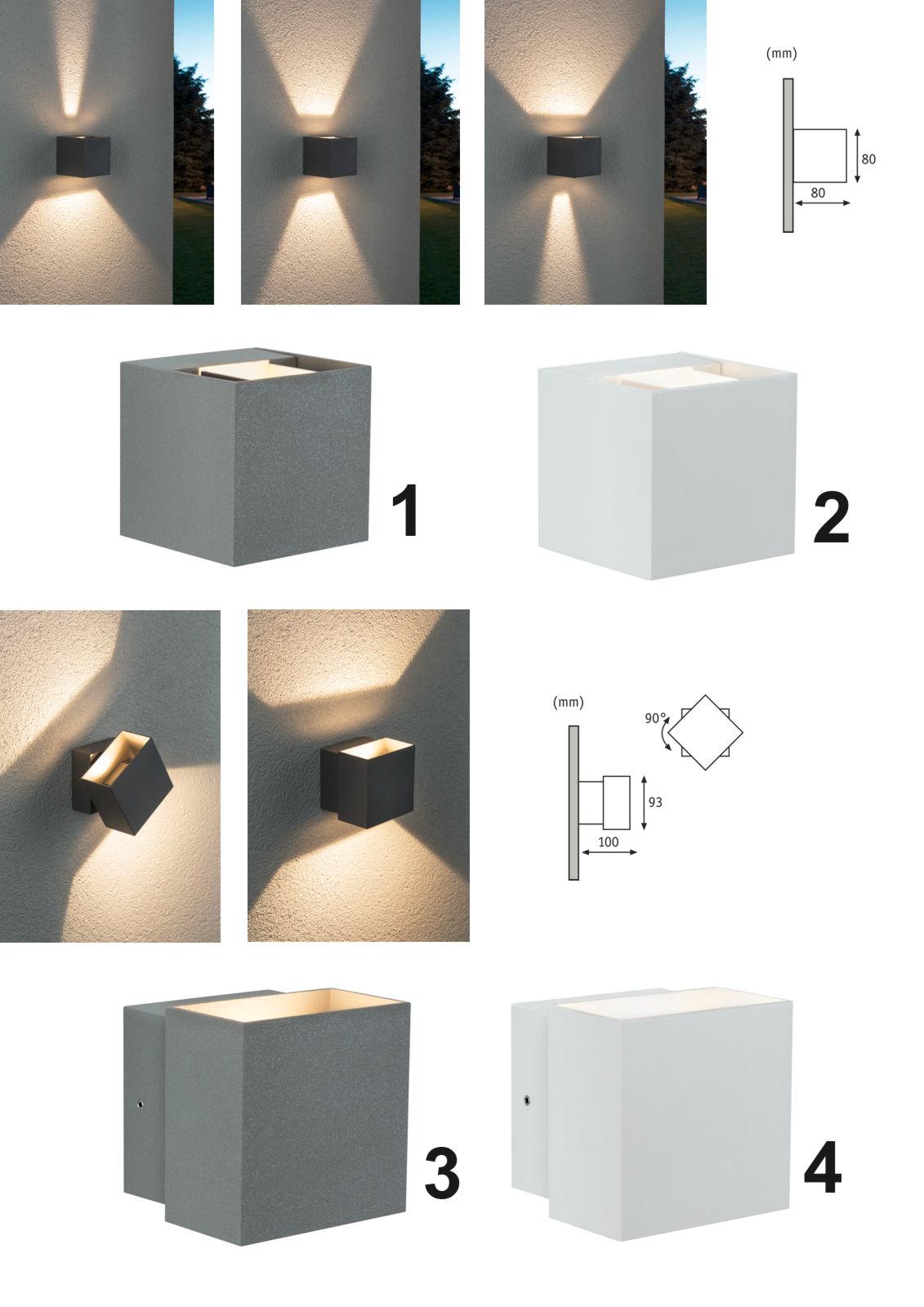 (mm)

80

80

1

2

(mm)

90°

93

100

3

4