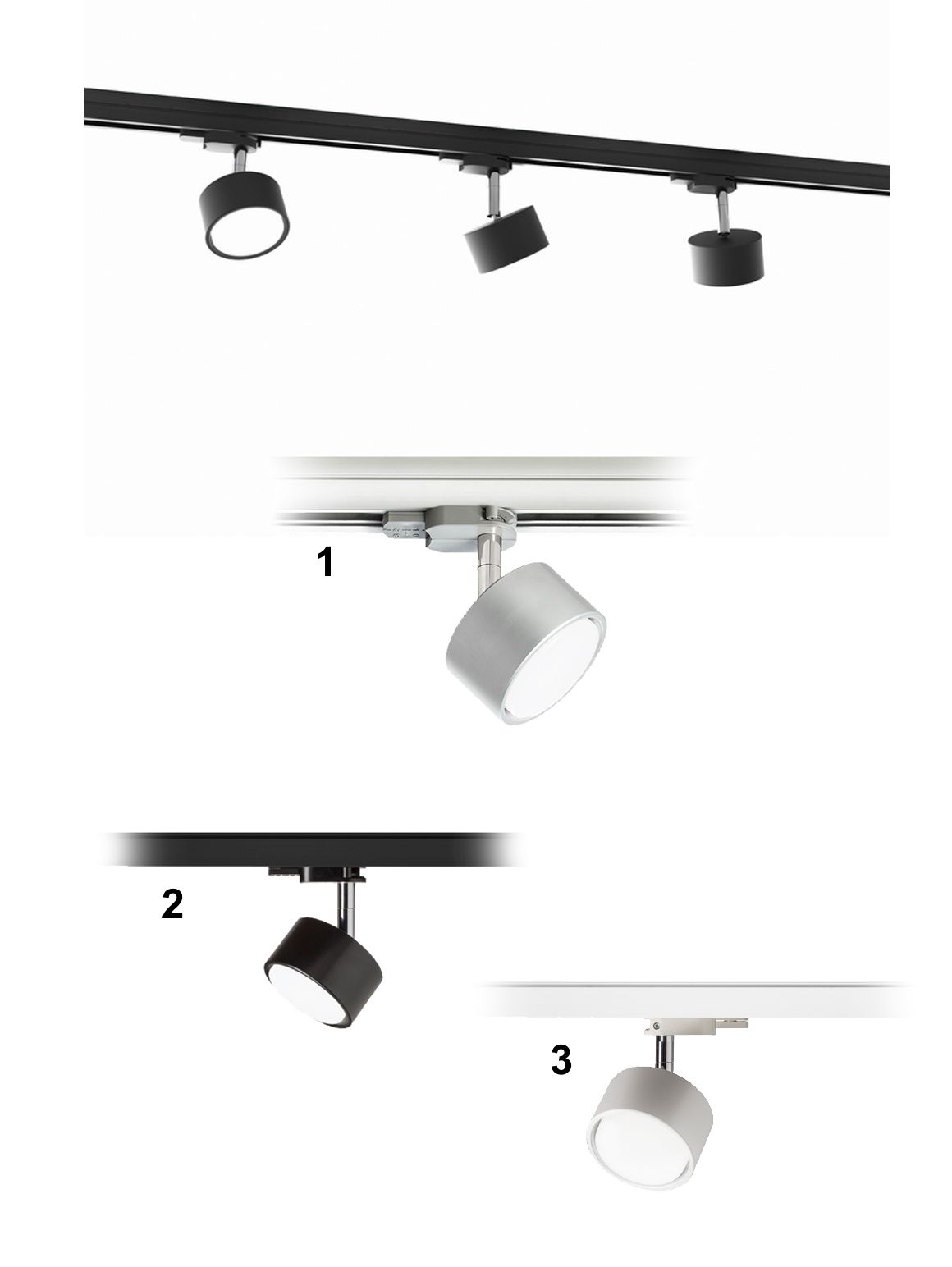 1

2

3