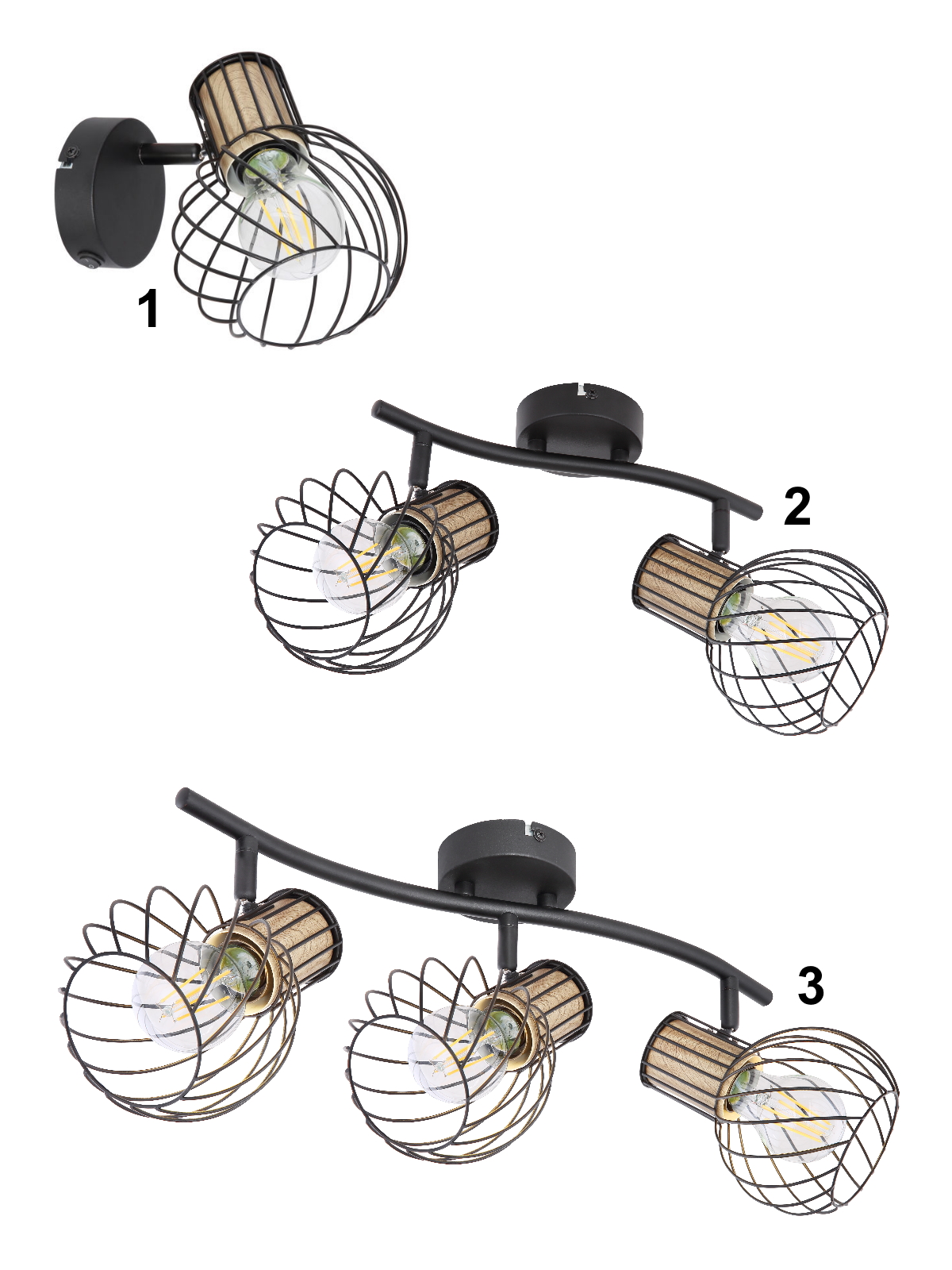 1

2

3