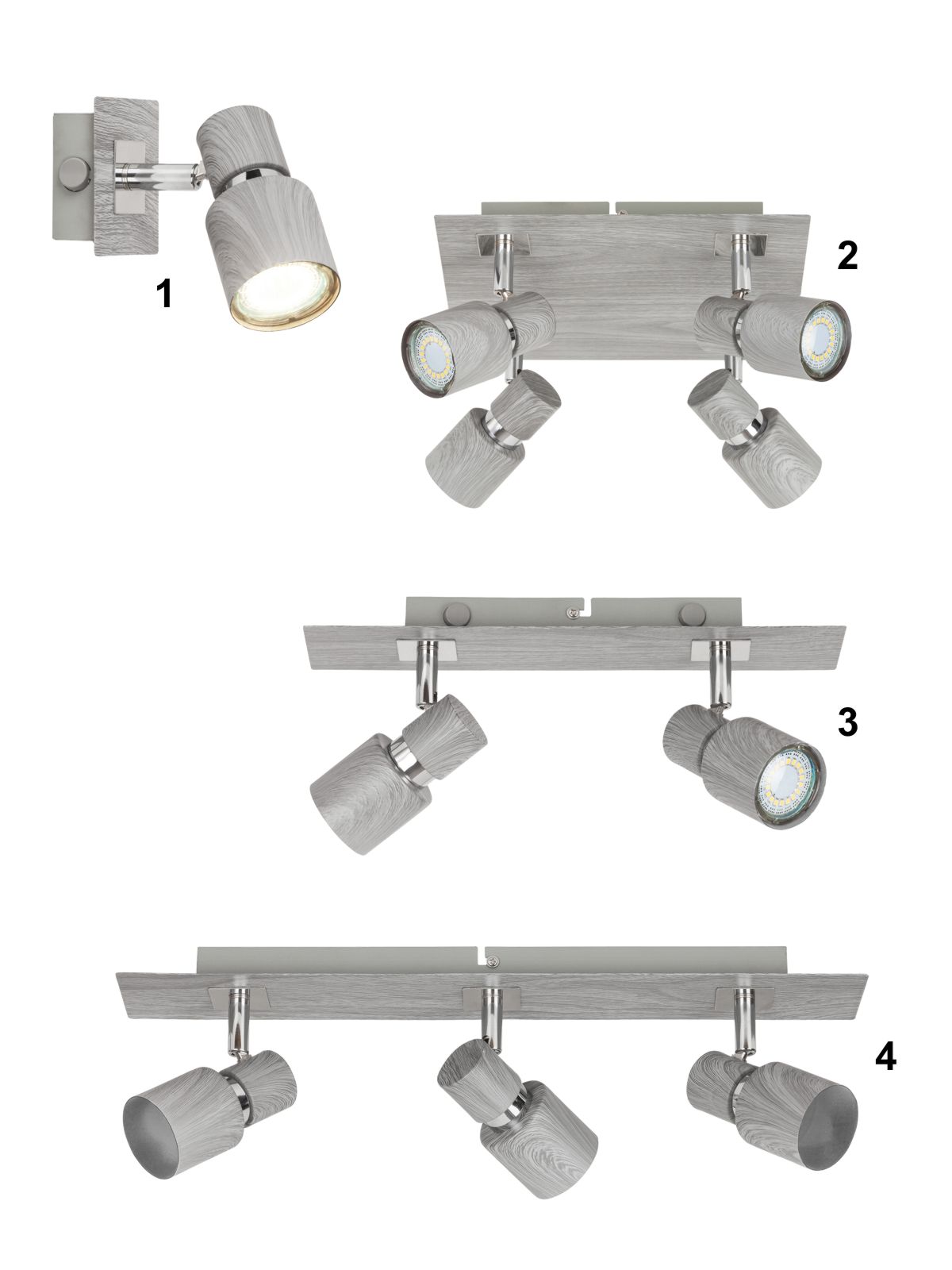 1

2

3

4