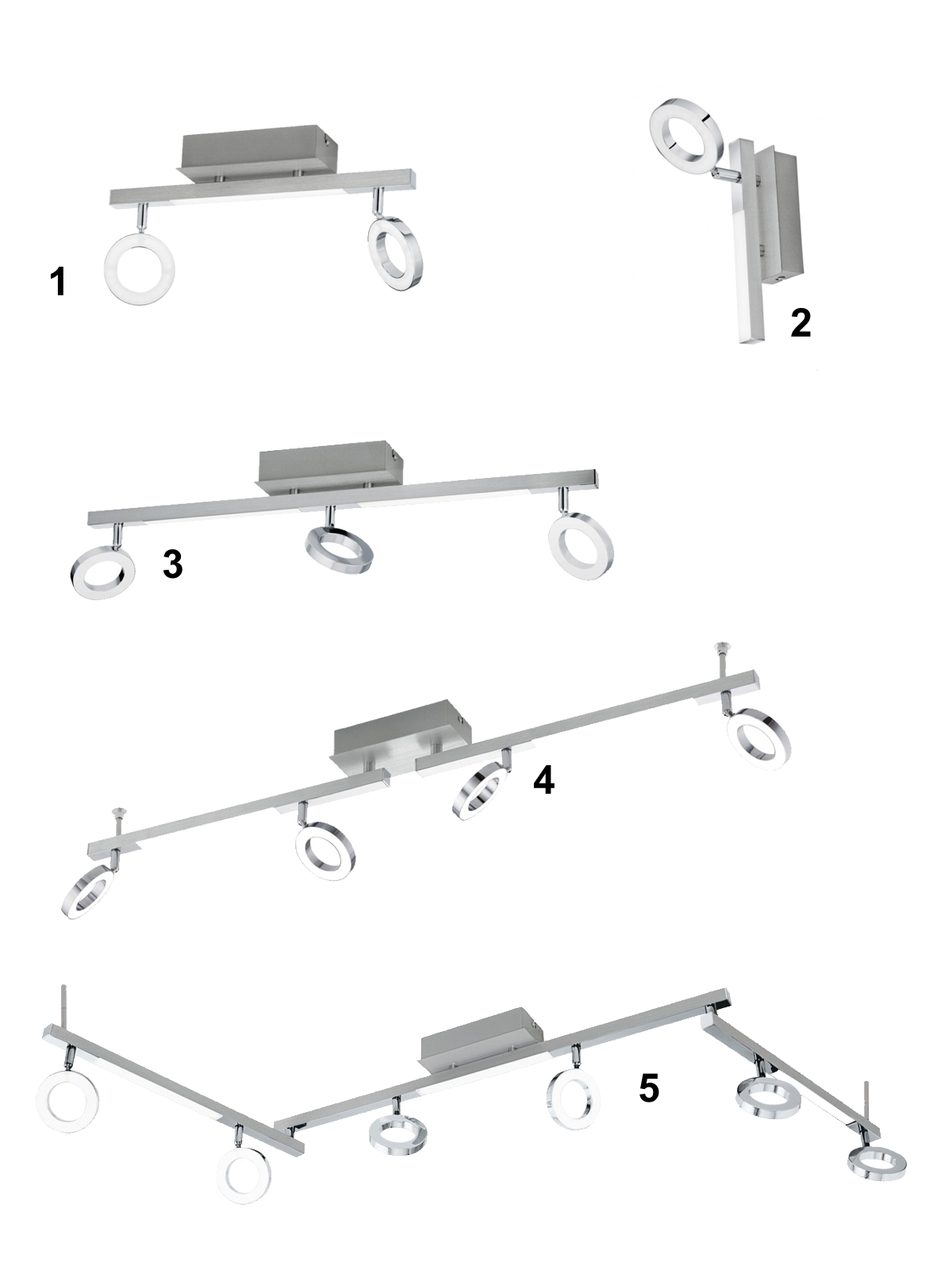 1

2

3

4

5