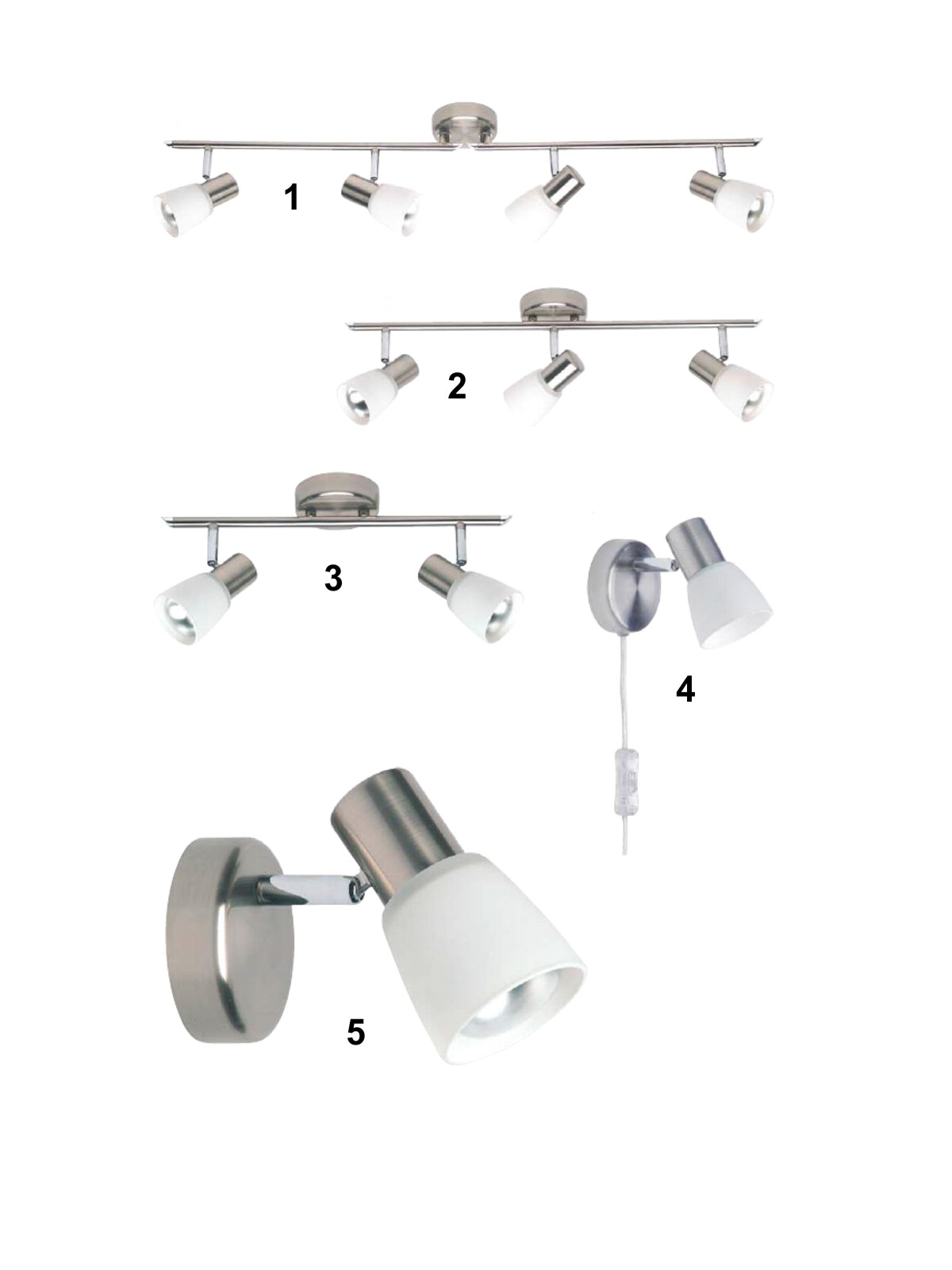 1

2

3

4

5